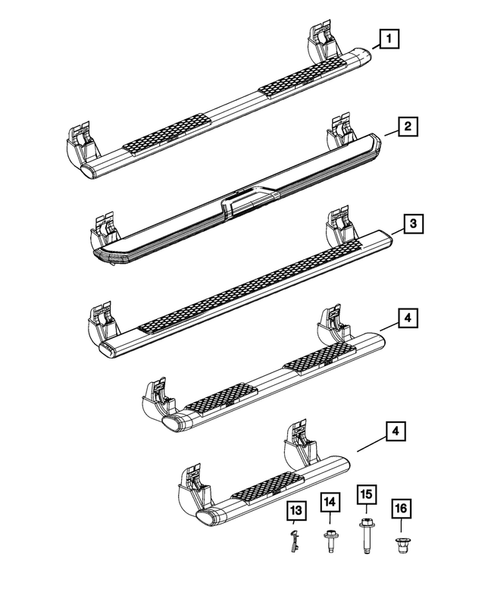 1
2
3
4
4
13
14
15
16