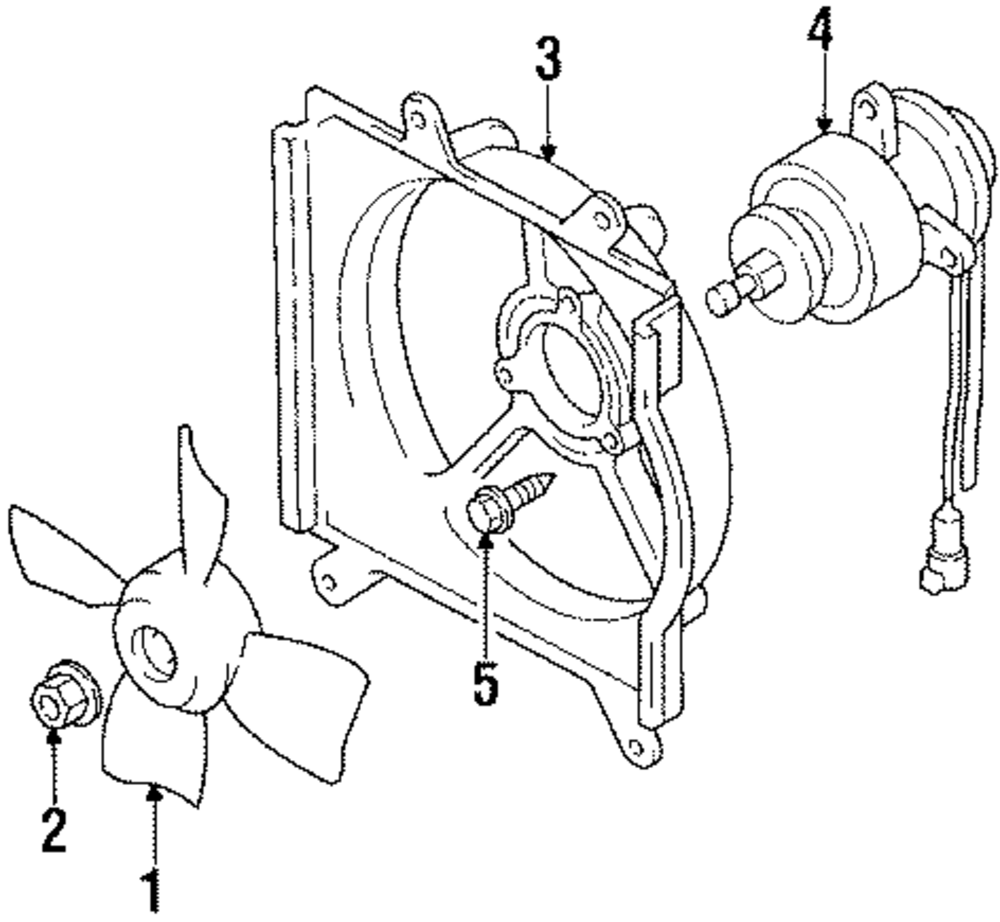 3
4
5
2
1