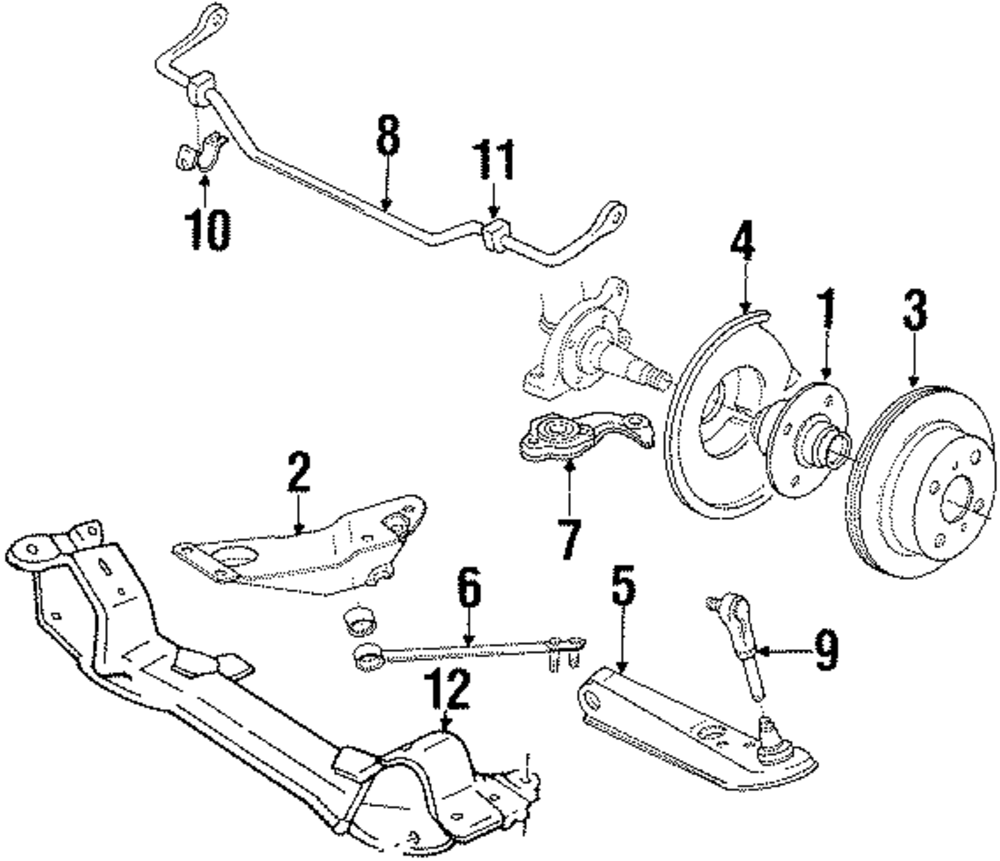 8
11
10
4
1
3
2
7
6
5
9
12