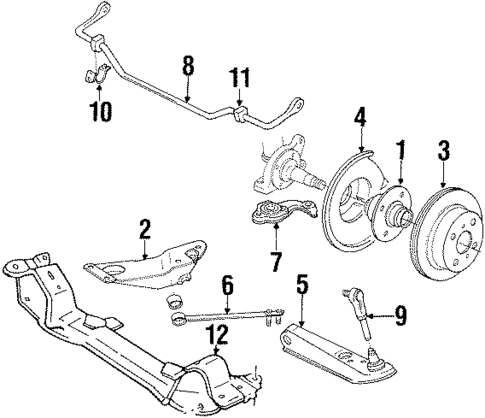 8
11
10
4
1
3
2
7
6
5
9
12