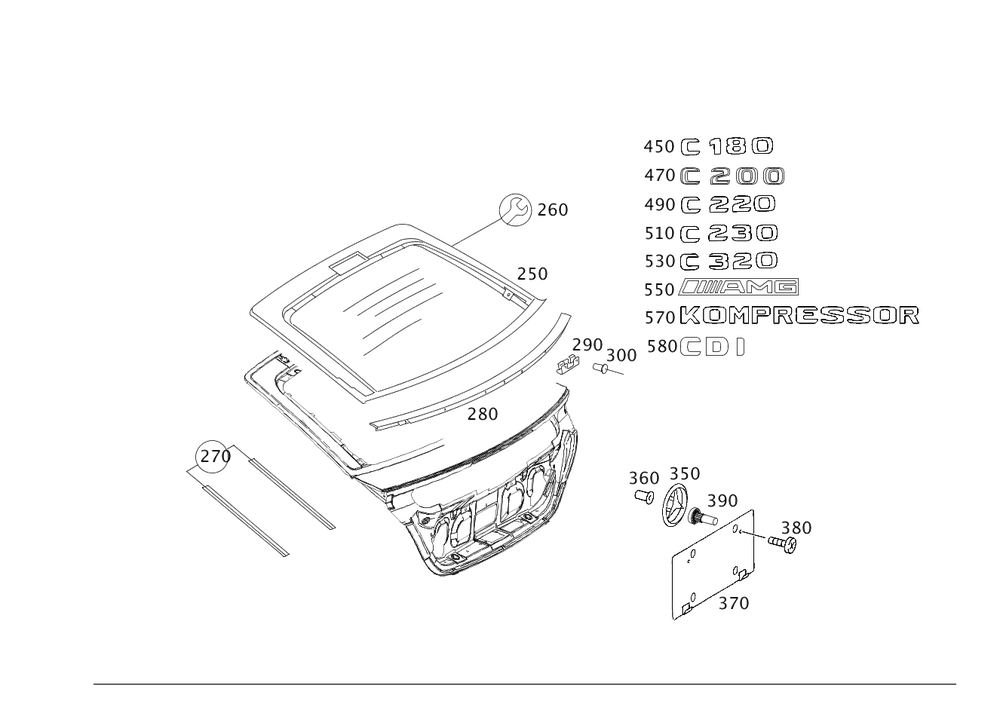 450 C 180
470 C 200
490 C 220
510 C 230
530 C 320
550 AMG
570 KOMPRESSOR
580 CDI

260
250
290
300
280
270
360
350
390
380
370