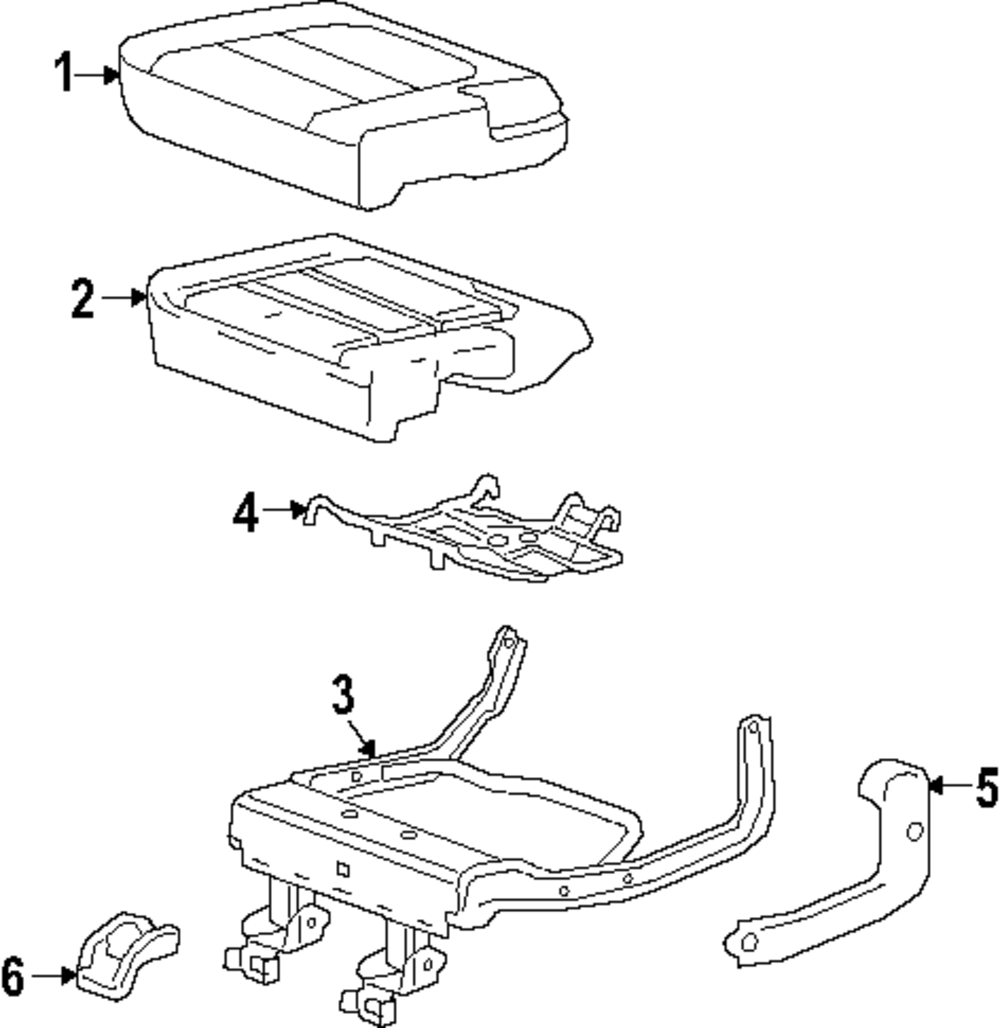 1
2
4
3
5
6