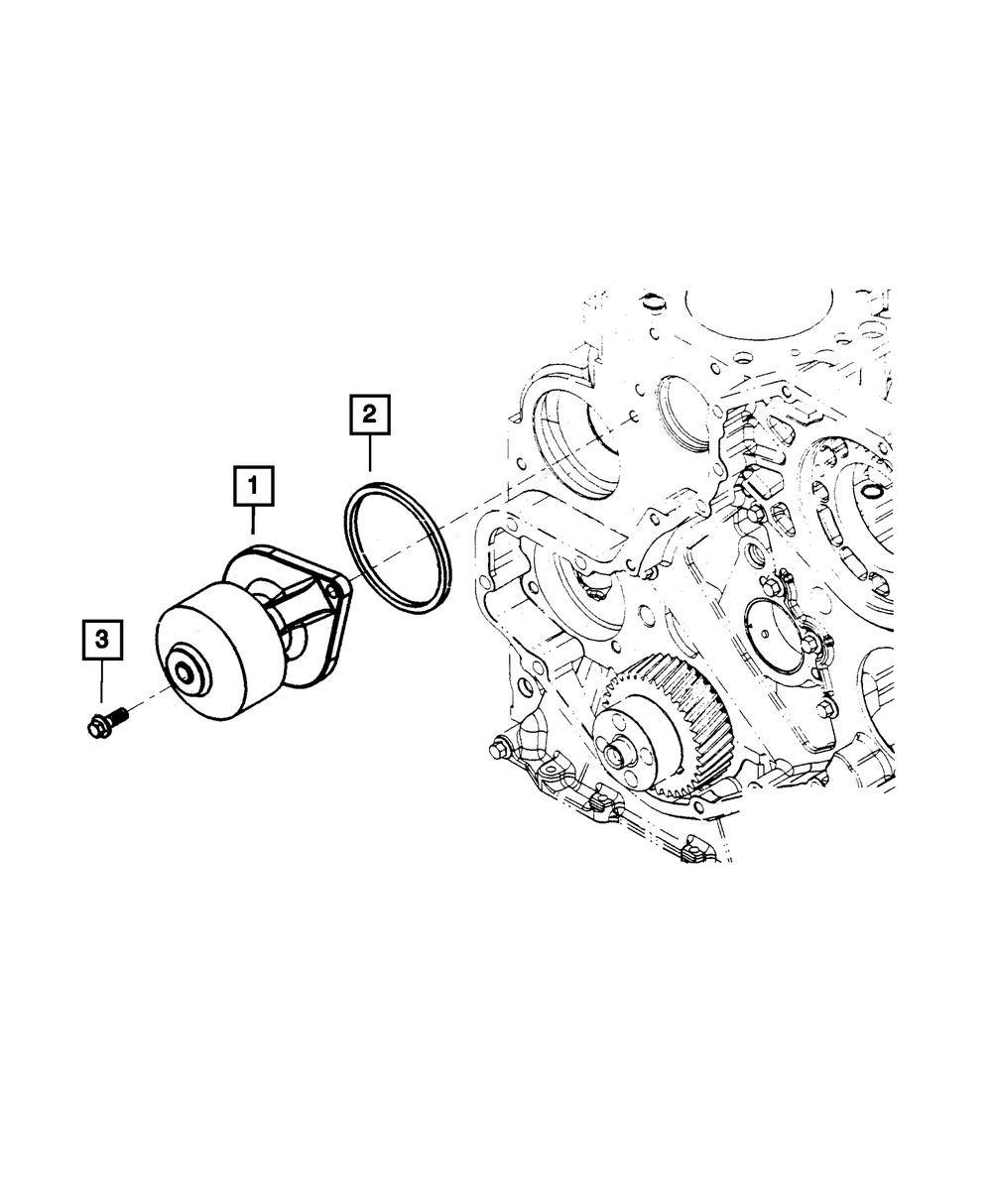 2
1
3