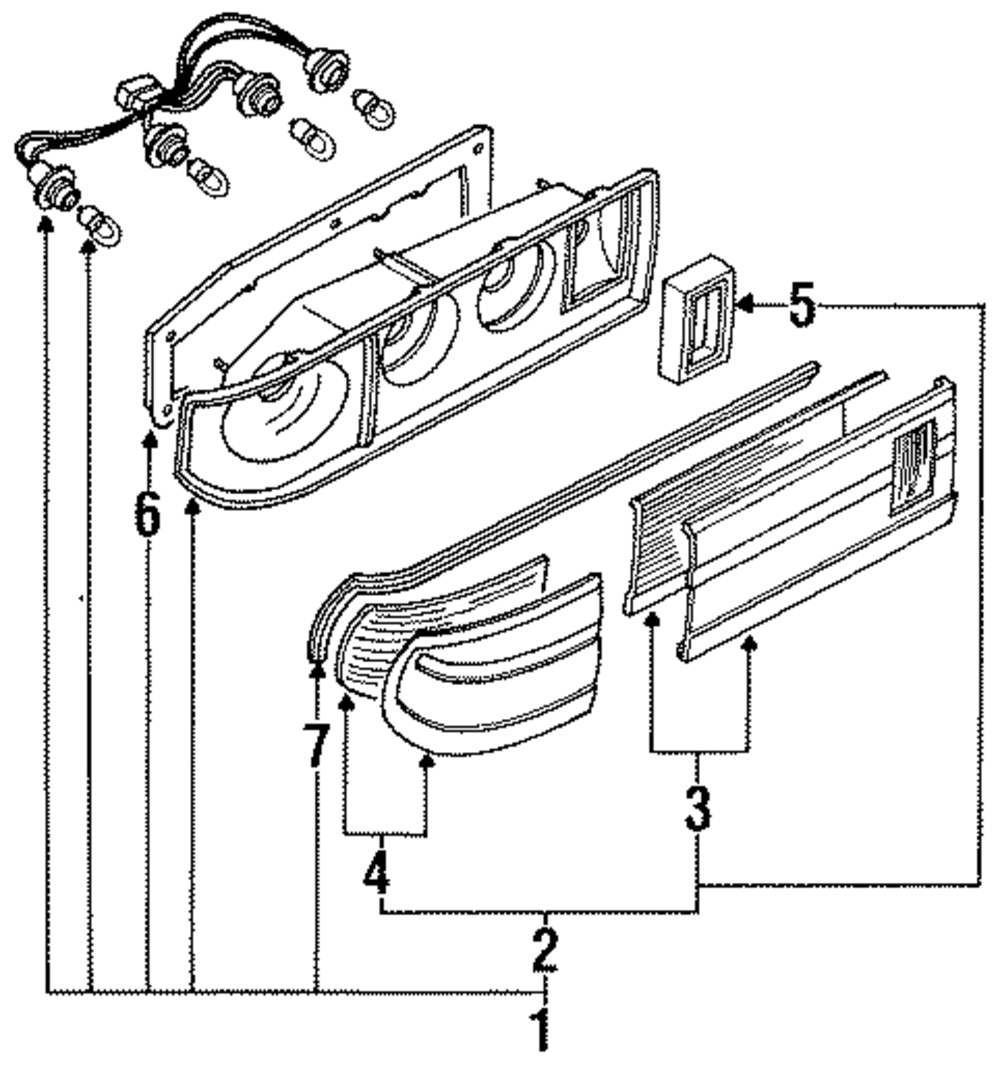 5
6
7
4
3
2
1