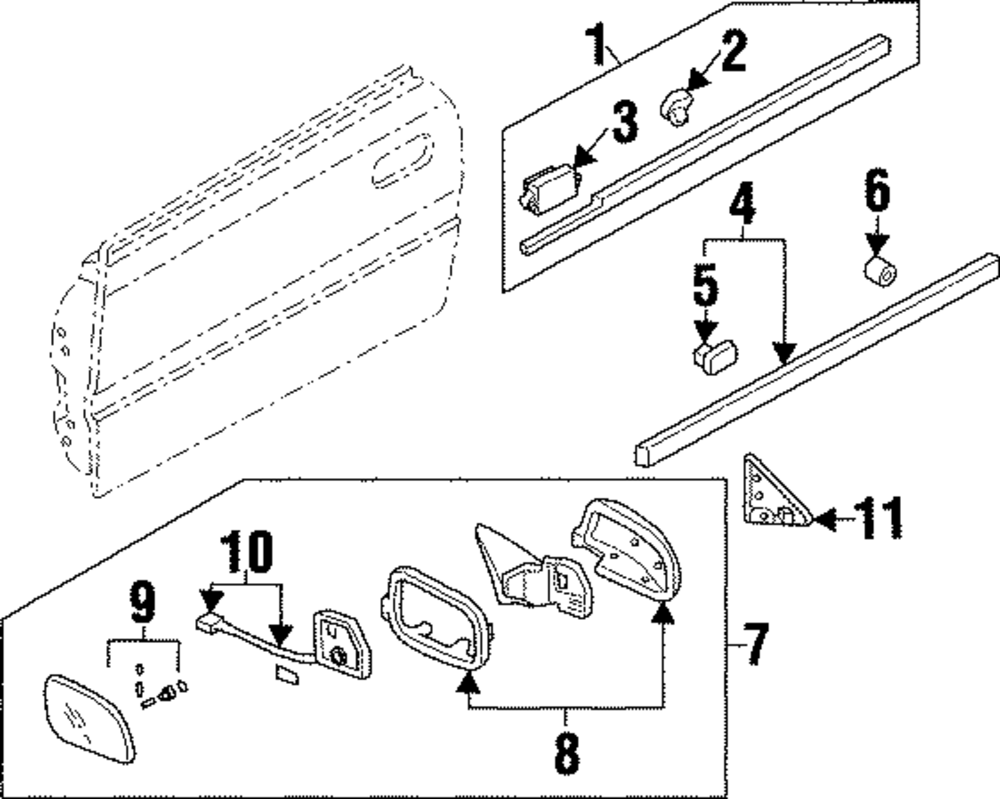 1
2
3
4
6
5
11
10
9
7
8