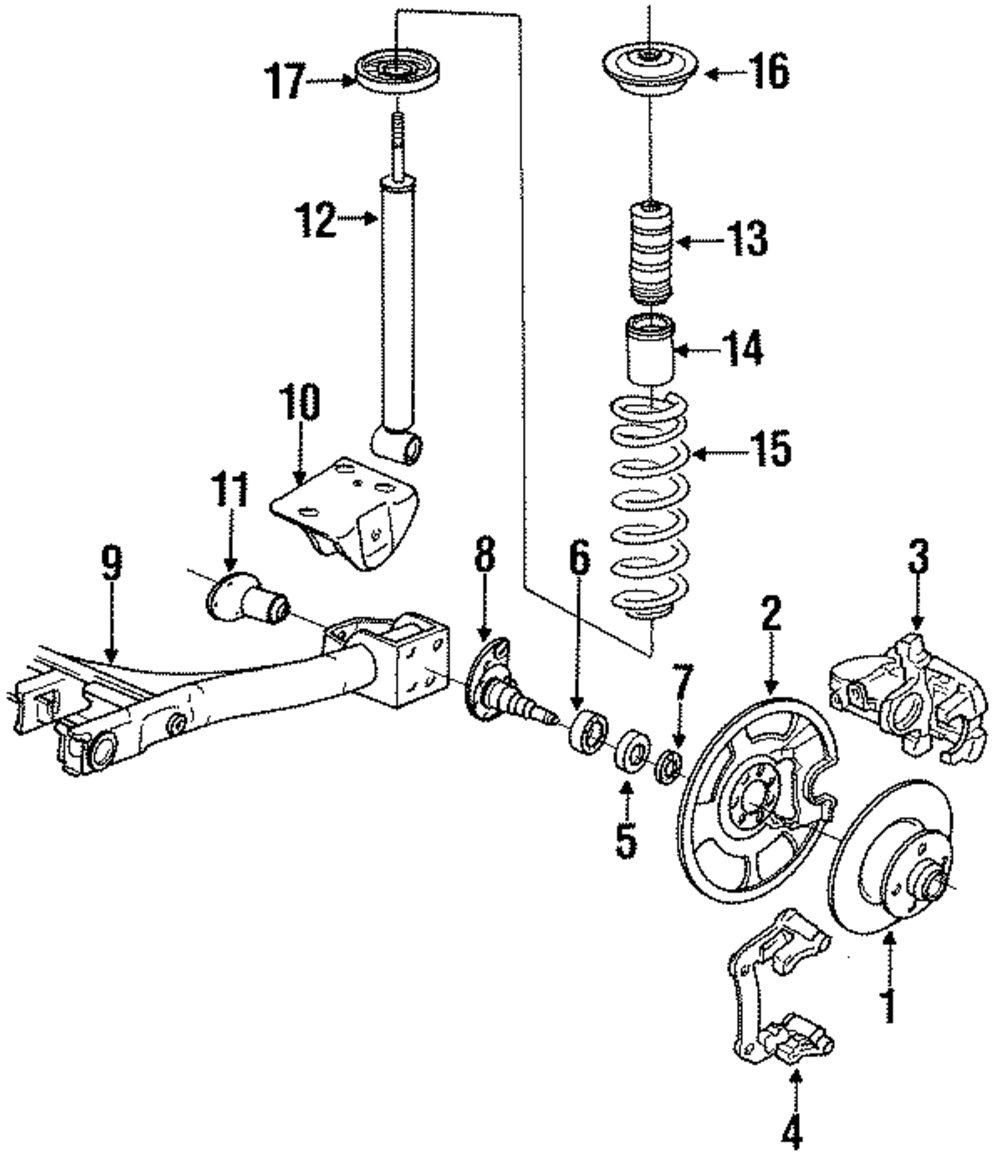 17
16
12
13
14
10
15
11
9
8
6
3
2
7
5
1
4