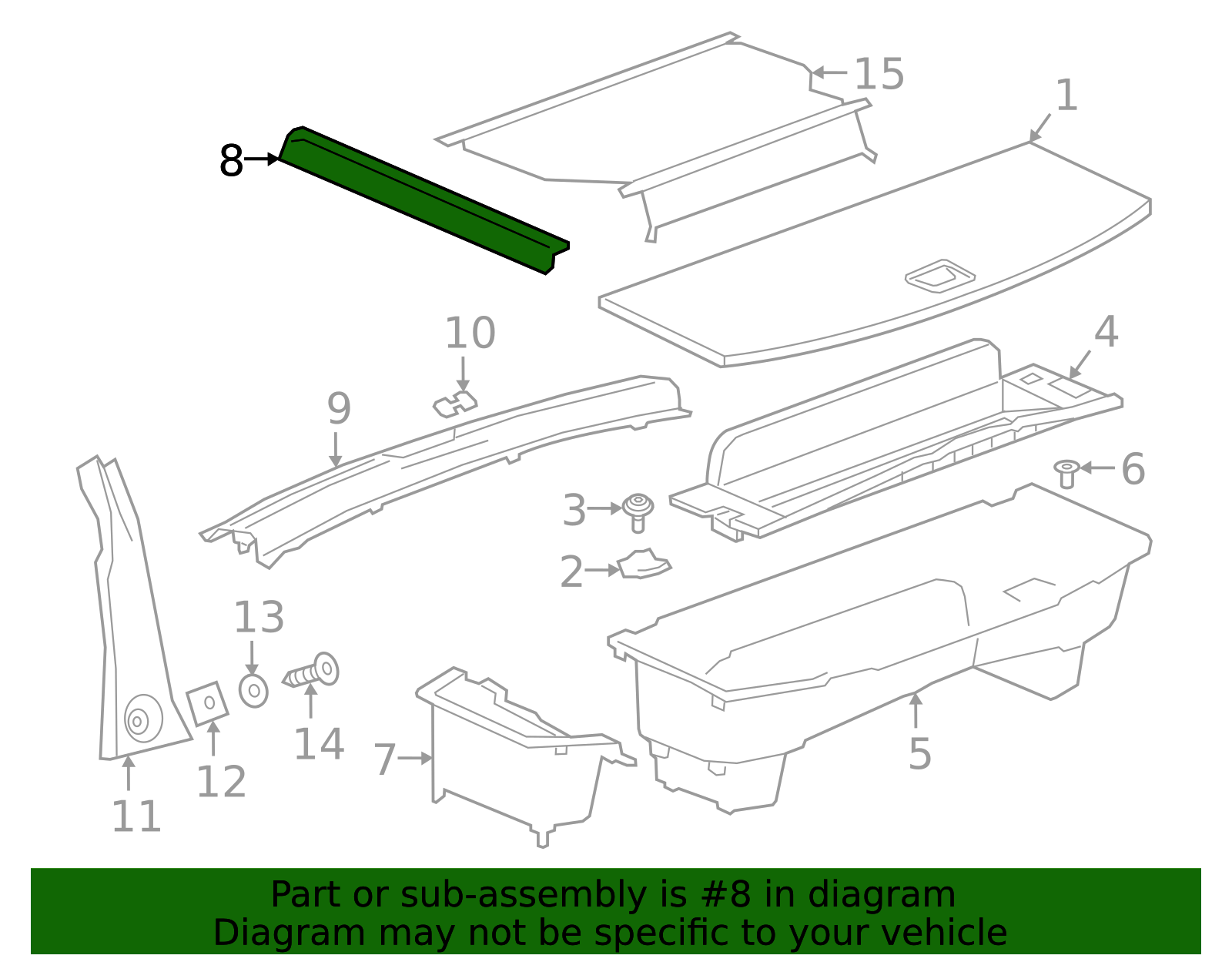 15
1
8
10
4
9
6
3
2
13
14
7
5
12
11

Part or sub-assembly is #8 in diagram
Diagram may not be specific to your vehicle