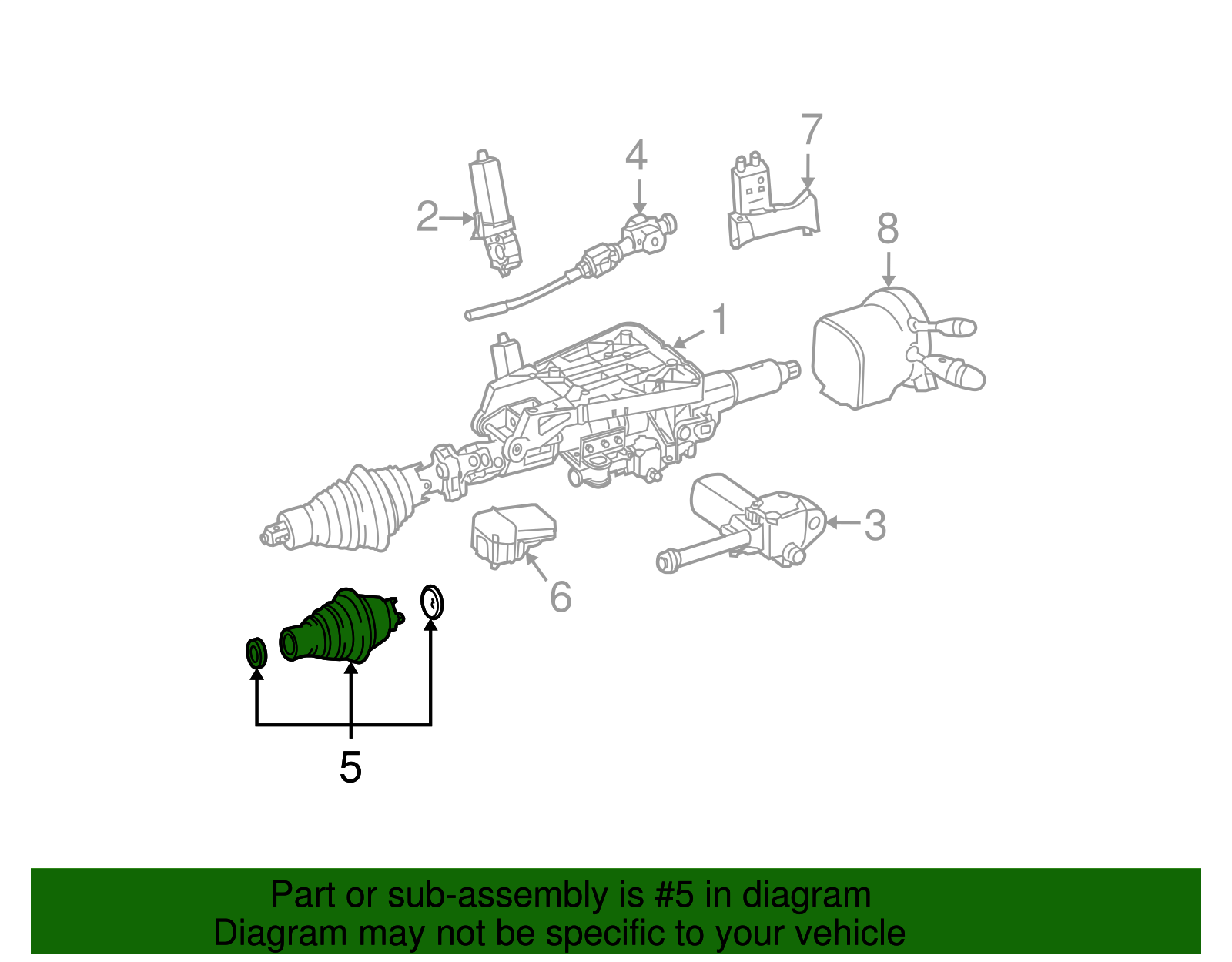 7
4
2
8
1
3
6
5

Part or sub-assembly is #5 in diagram
Diagram may not be specific to your vehicle