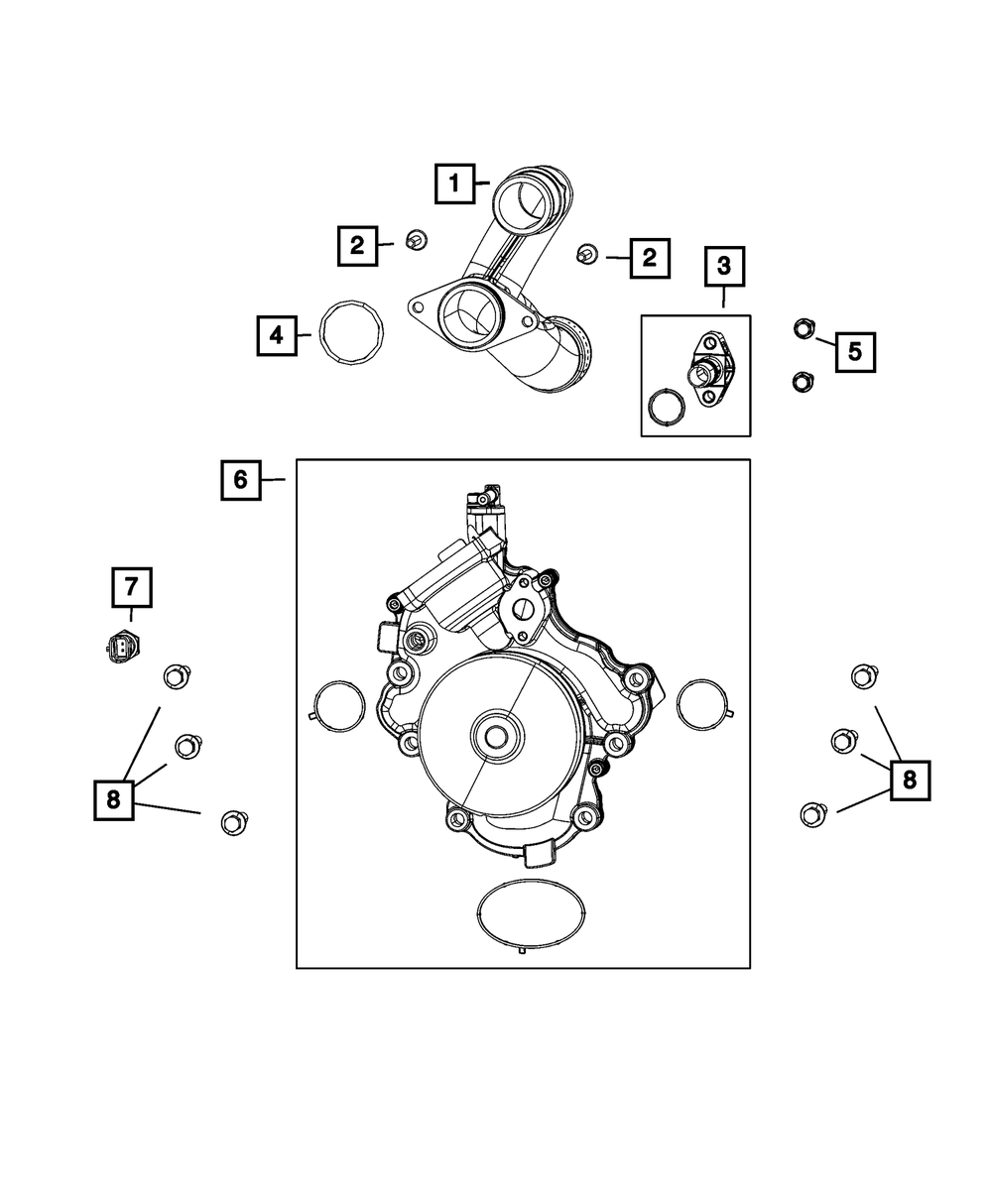 1
2
2
3
4
5
6
7
8
8