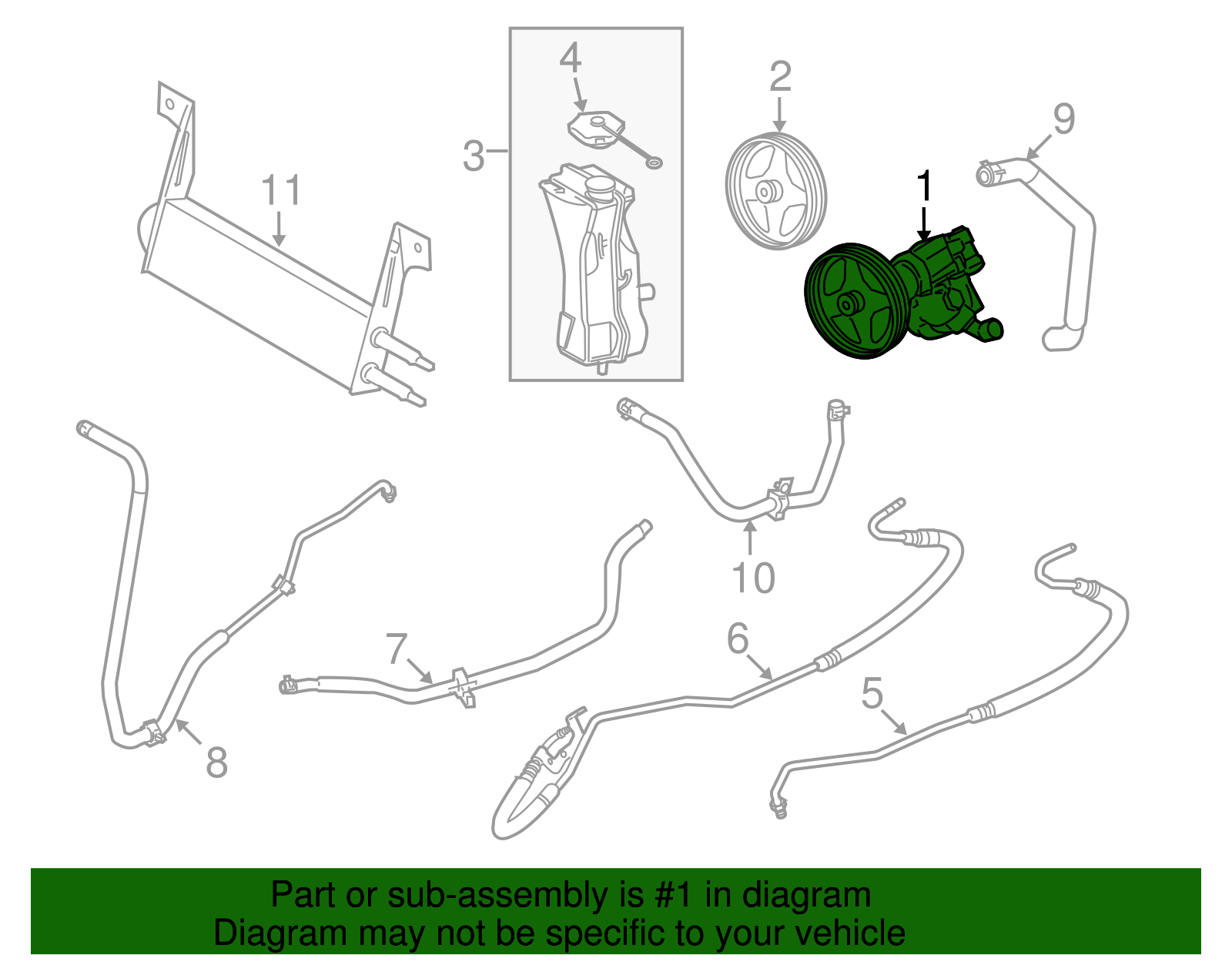 4
2
3
9
11
1
10
7
6
5
8

Part or sub-assembly is #1 in diagram
Diagram may not be specific to your vehicle