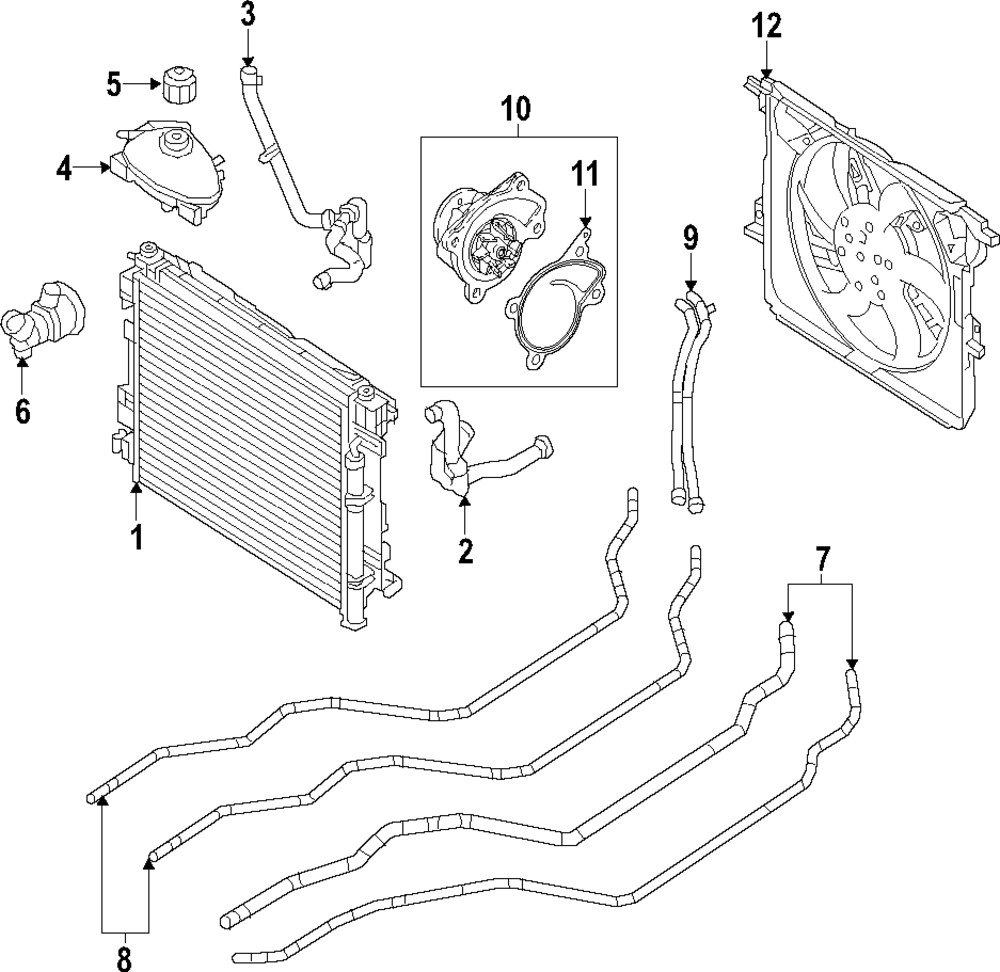 3
12
5
10
4
11
9
6
1
2
7
8