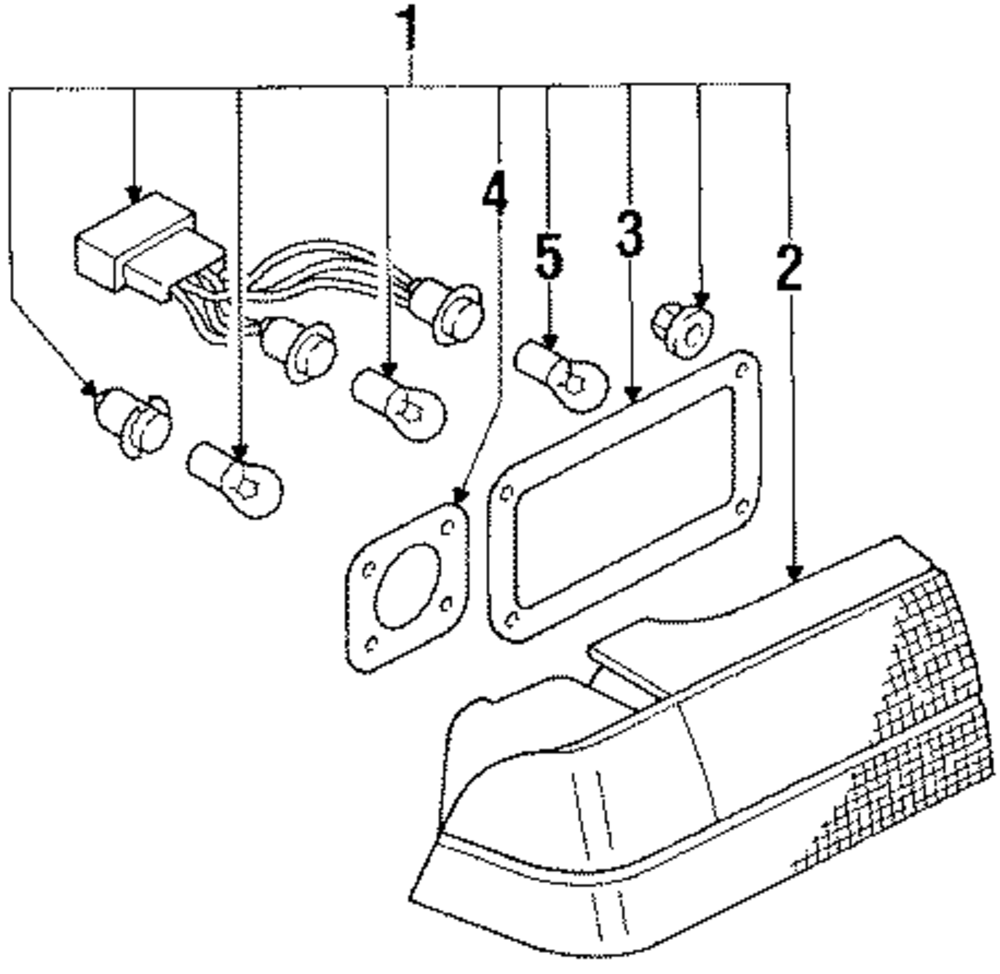 1
4
5
3
2