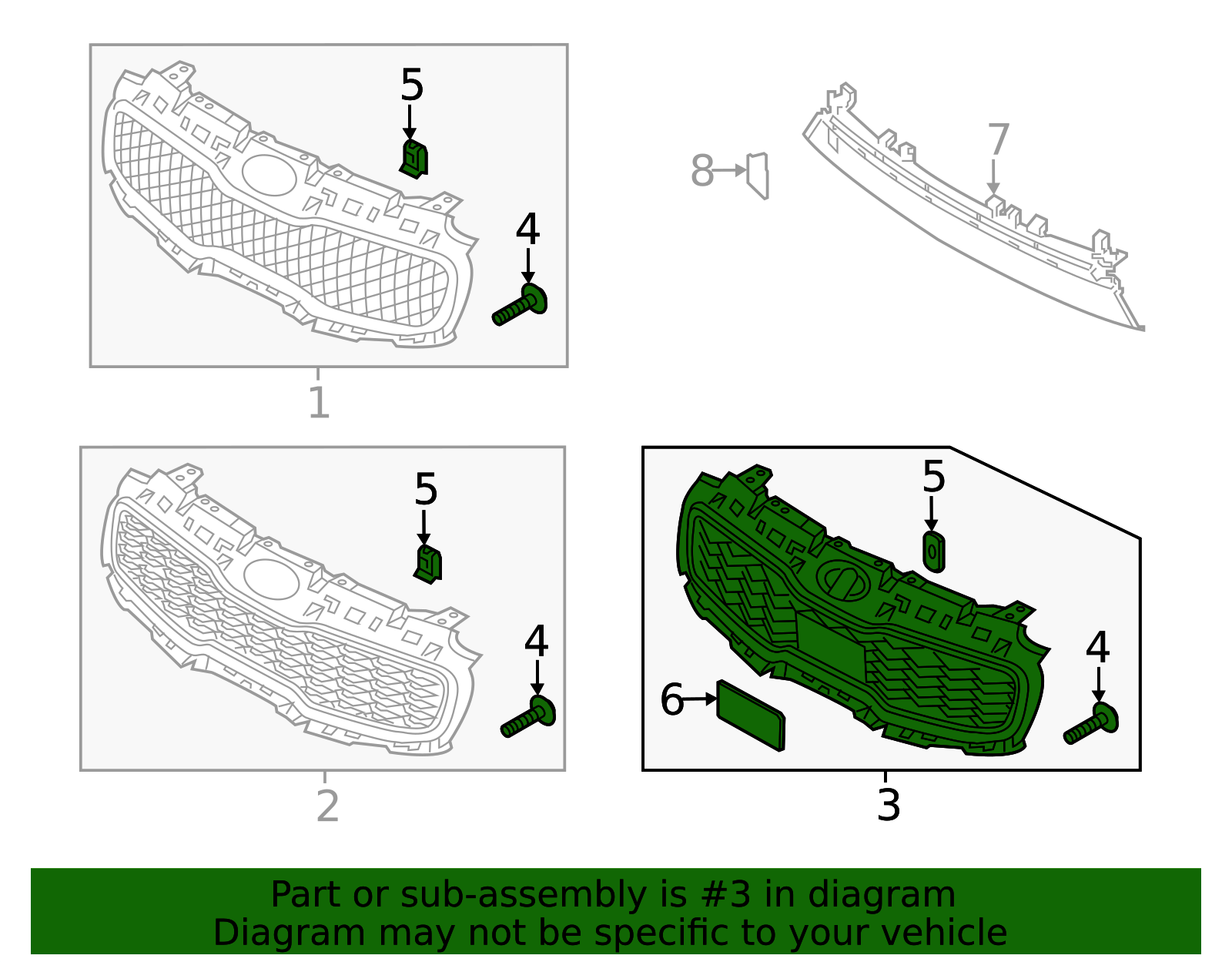 5
4
1
8
7
5
4
2
5
6
4
3

Part or sub-assembly is #3 in diagram
Diagram may not be specific to your vehicle