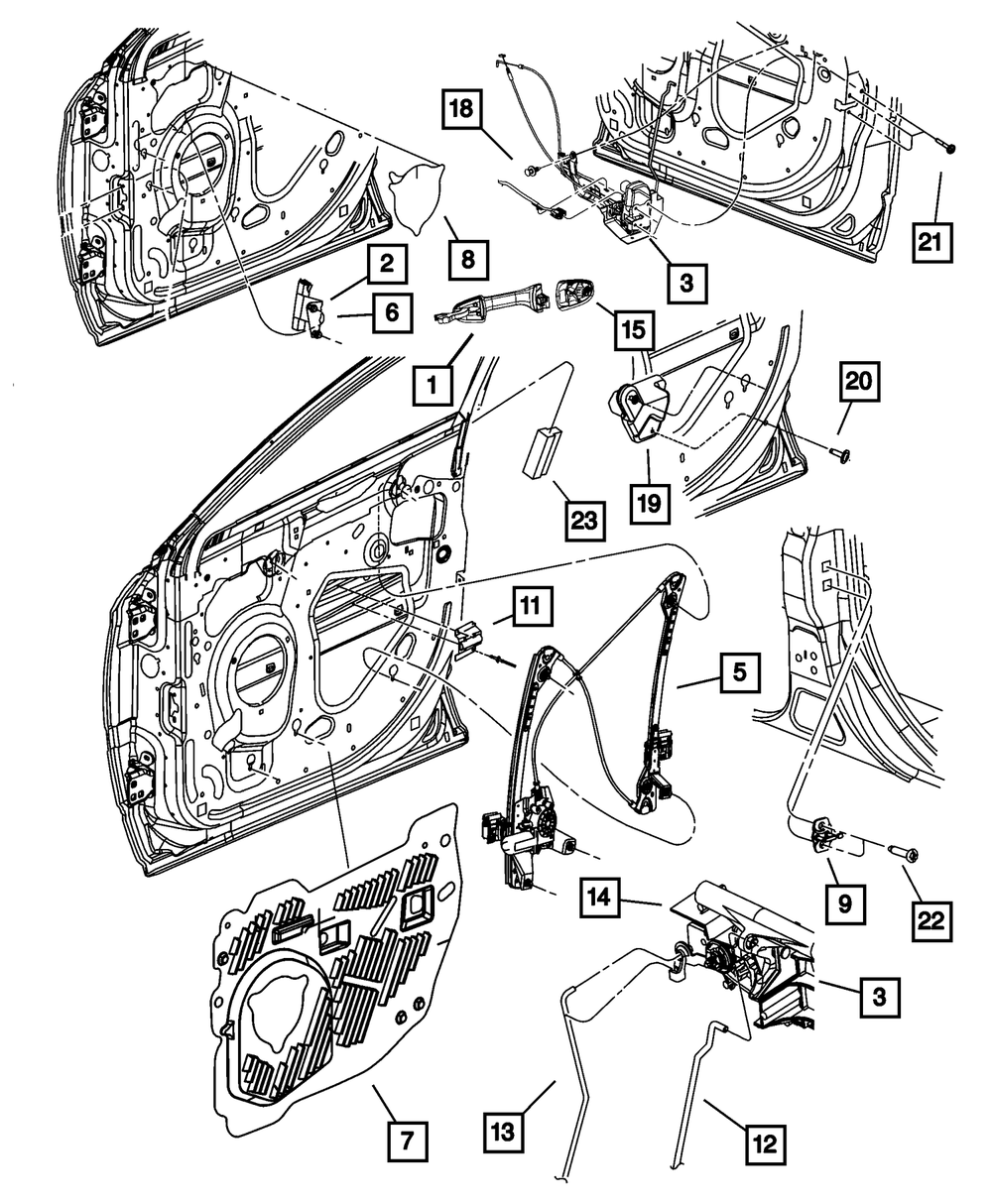 18
21
8
3
2
6
15
1
20
19
23
11
5
9
22
14
3
7
13
12