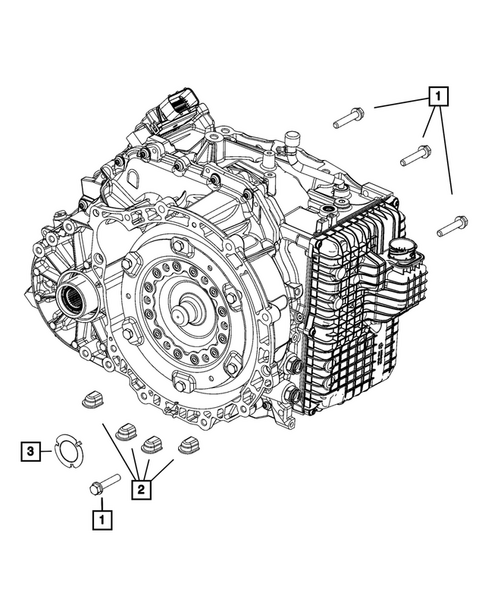 1
3
2
1