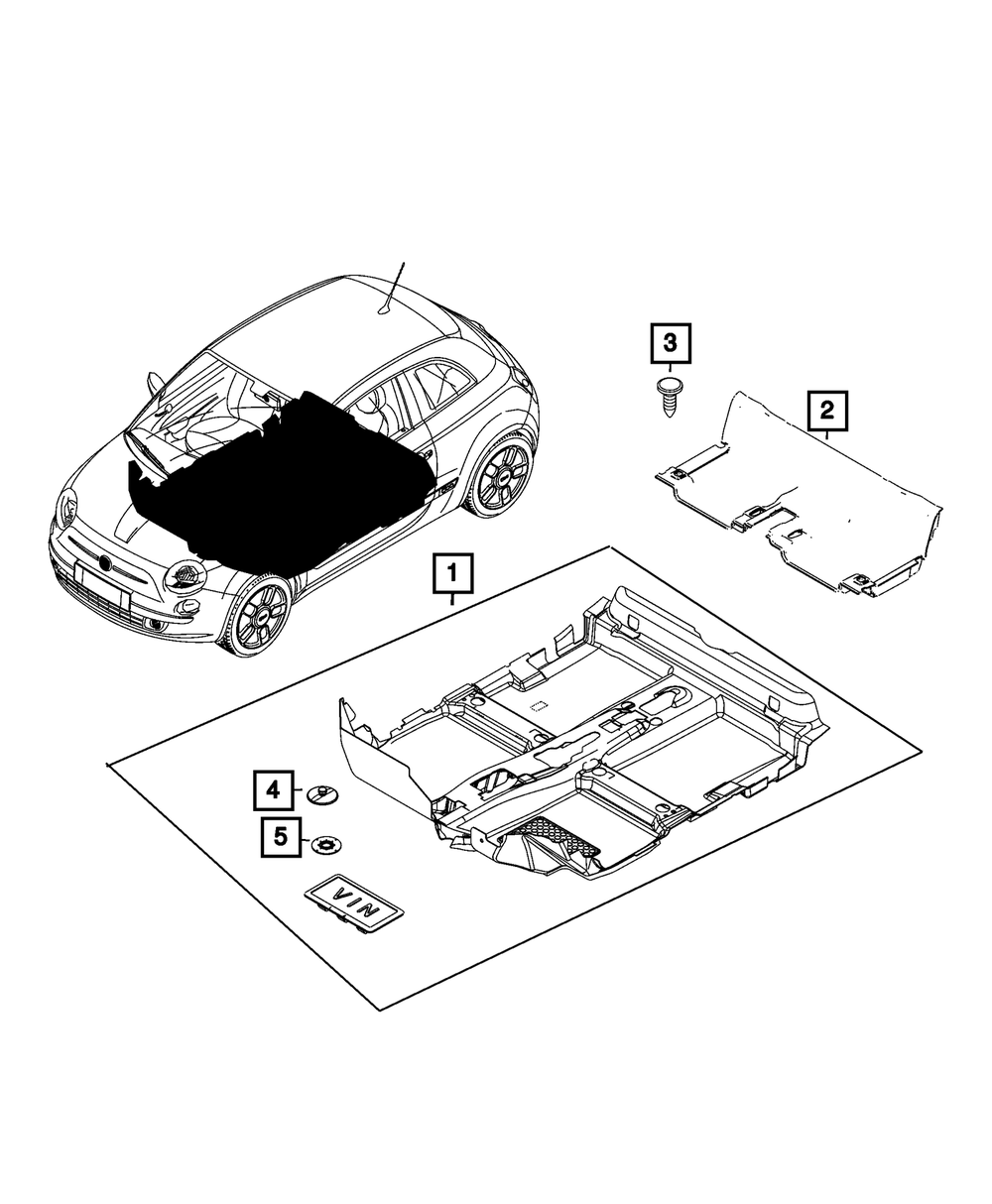 3
2
1
4
5
VIN