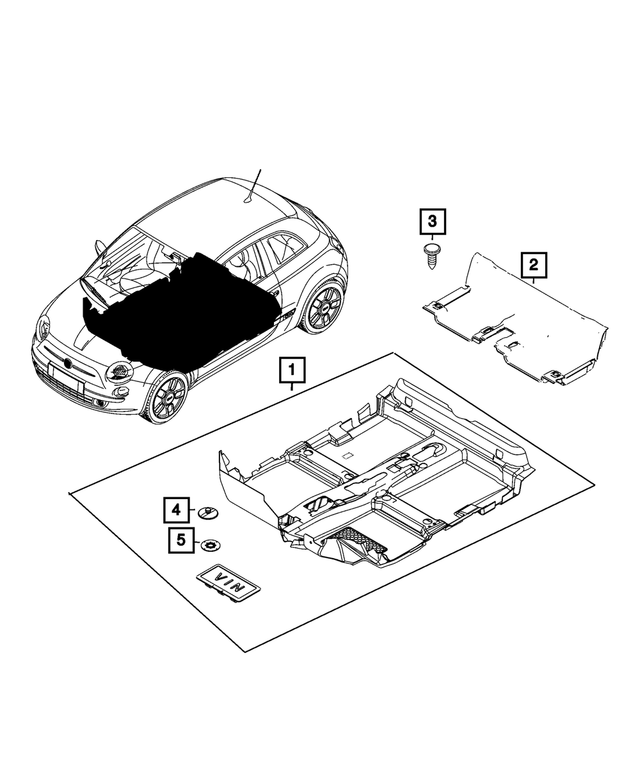 3
2
1
4
5
VIN