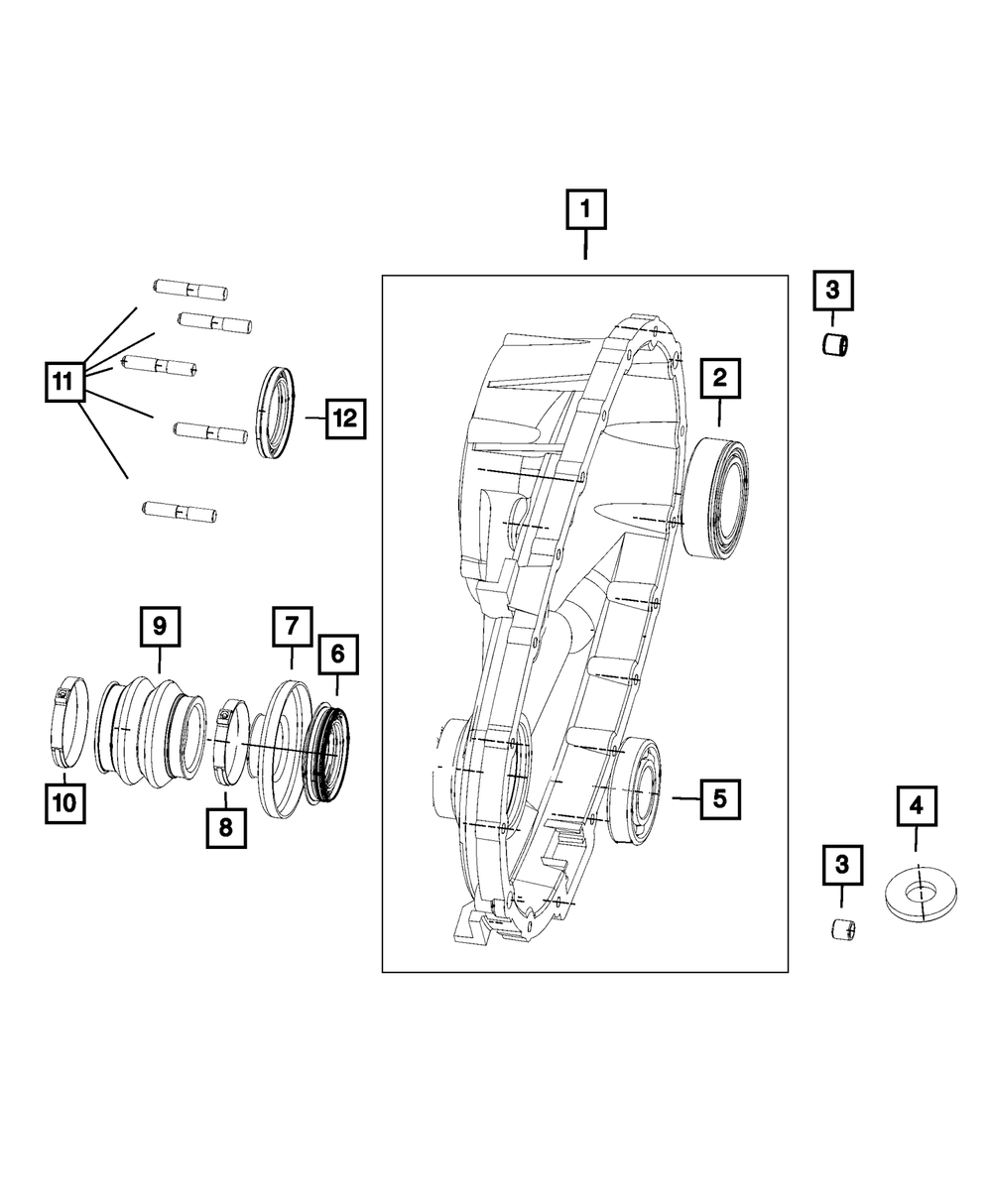 1
3
2
11
12
9
7
6
10
8
5
4
3