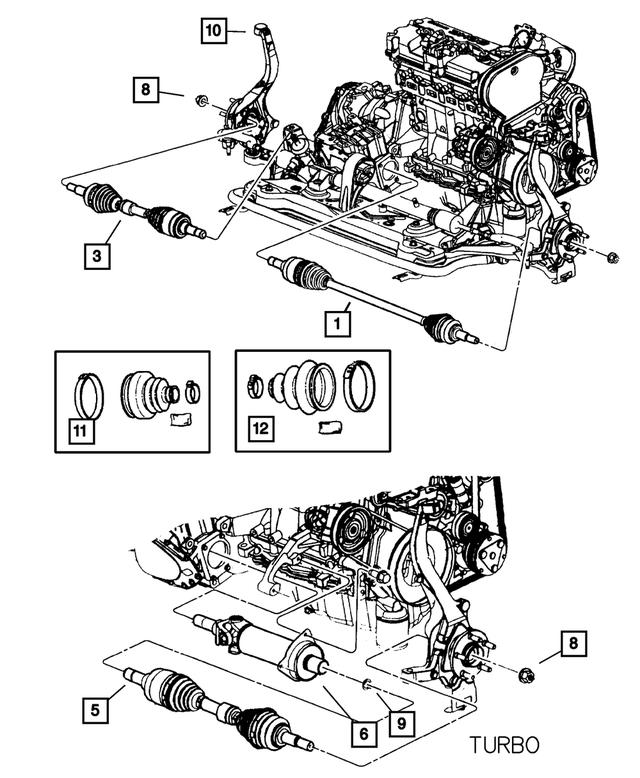 10
8
3
1
11
12
8
5
6
9
TURBO