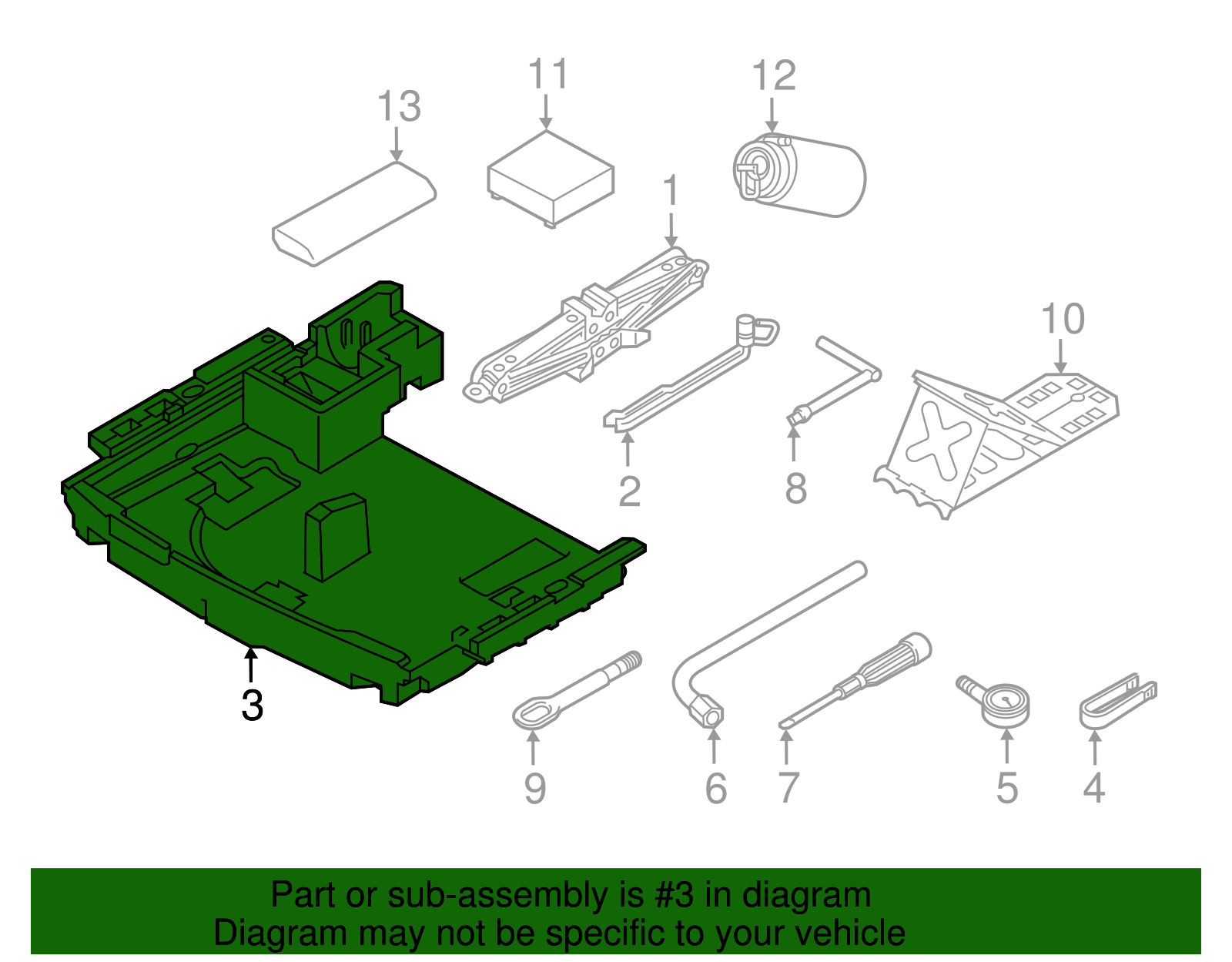 13
11
12
1
10
2
8
3
9
6
7
5
4

Part or sub-assembly is #3 in diagram
Diagram may not be specific to your vehicle