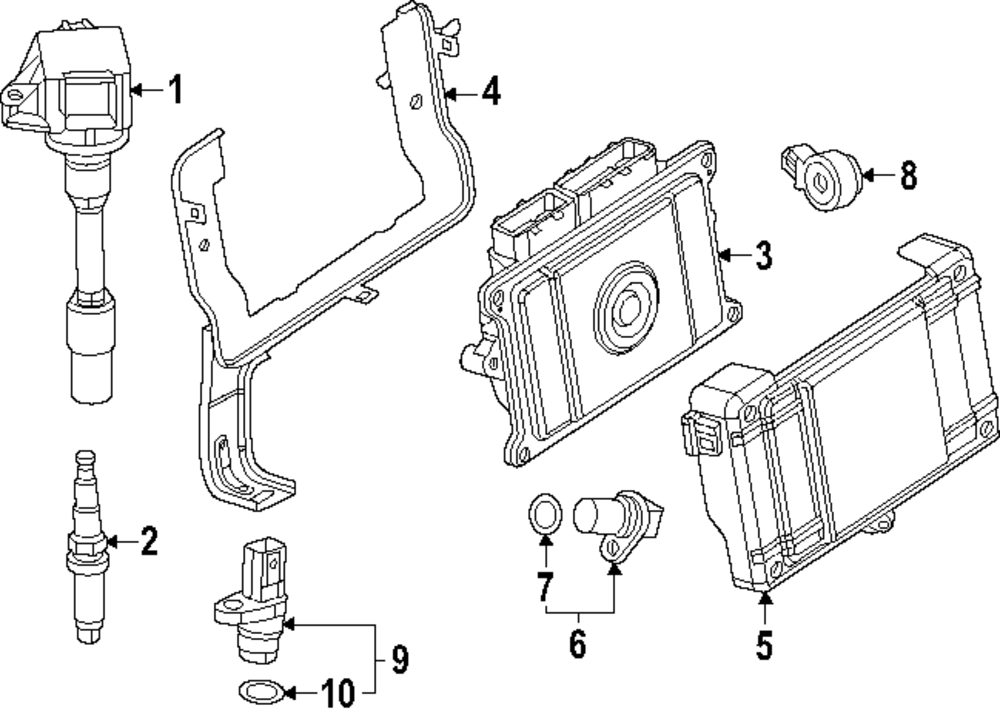 1
4
8
3
2
7
6
5
9
10