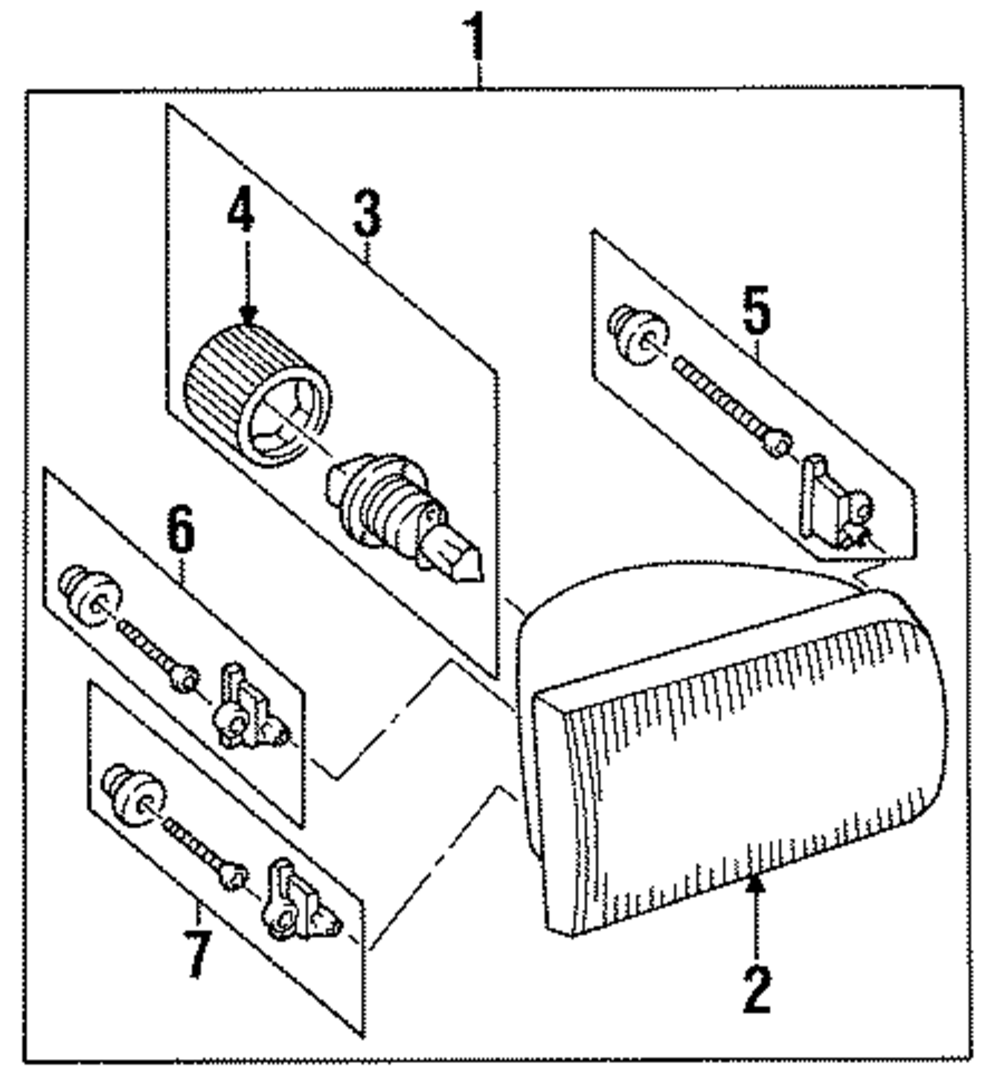 1
4
3
5
6
7
2