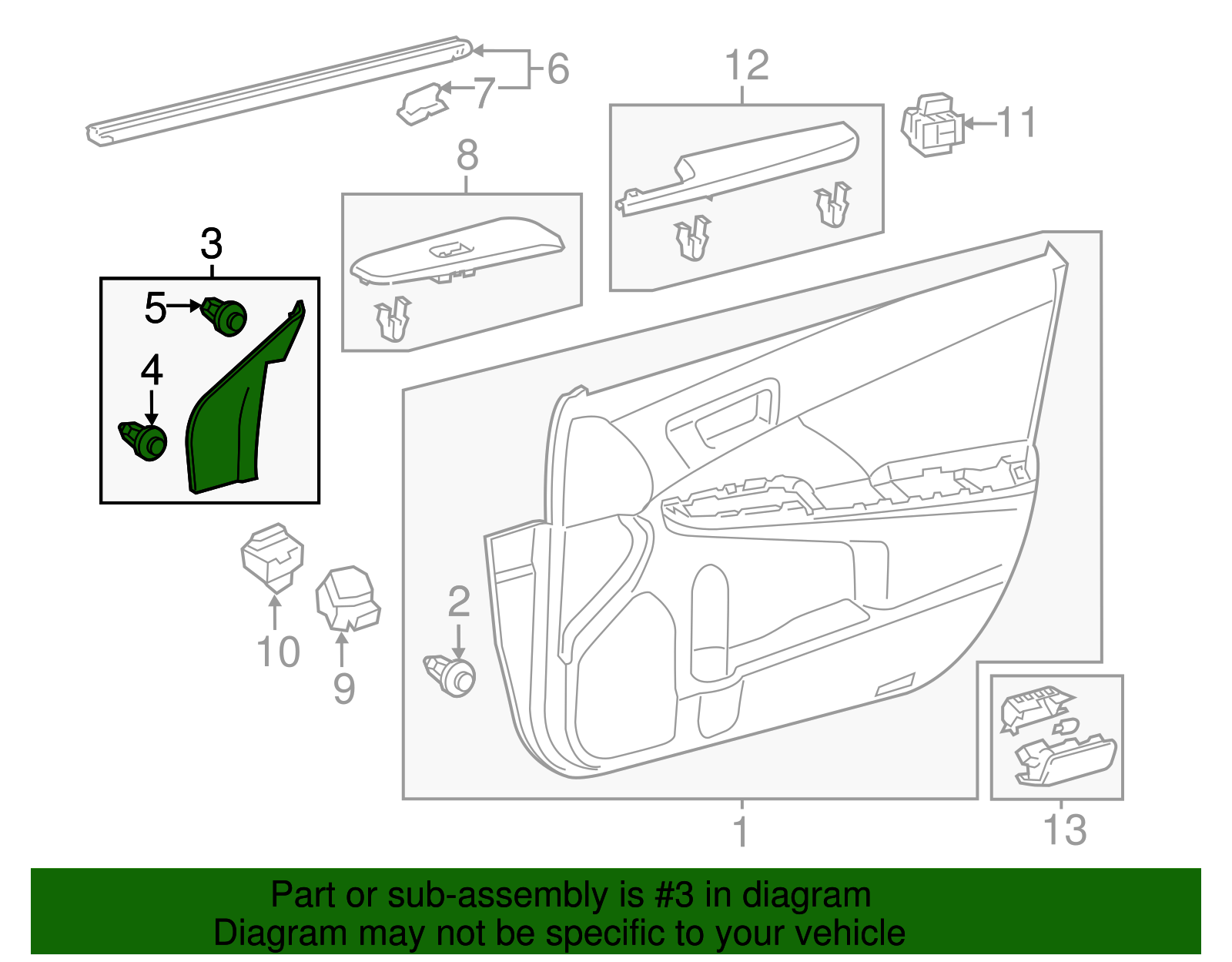 6
7
12
11
8
3
5
4
10
9
2
1
13

Part or sub-assembly is #3 in diagram
Diagram may not be specific to your vehicle