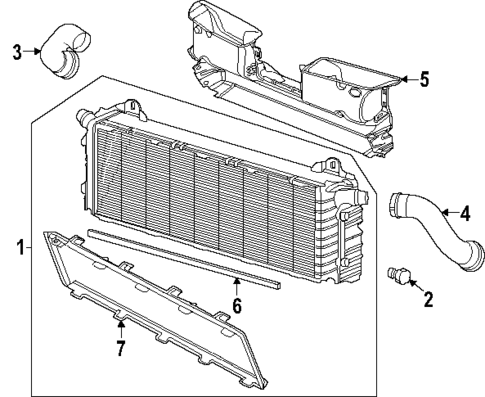 3
5
4
1
2
6
7