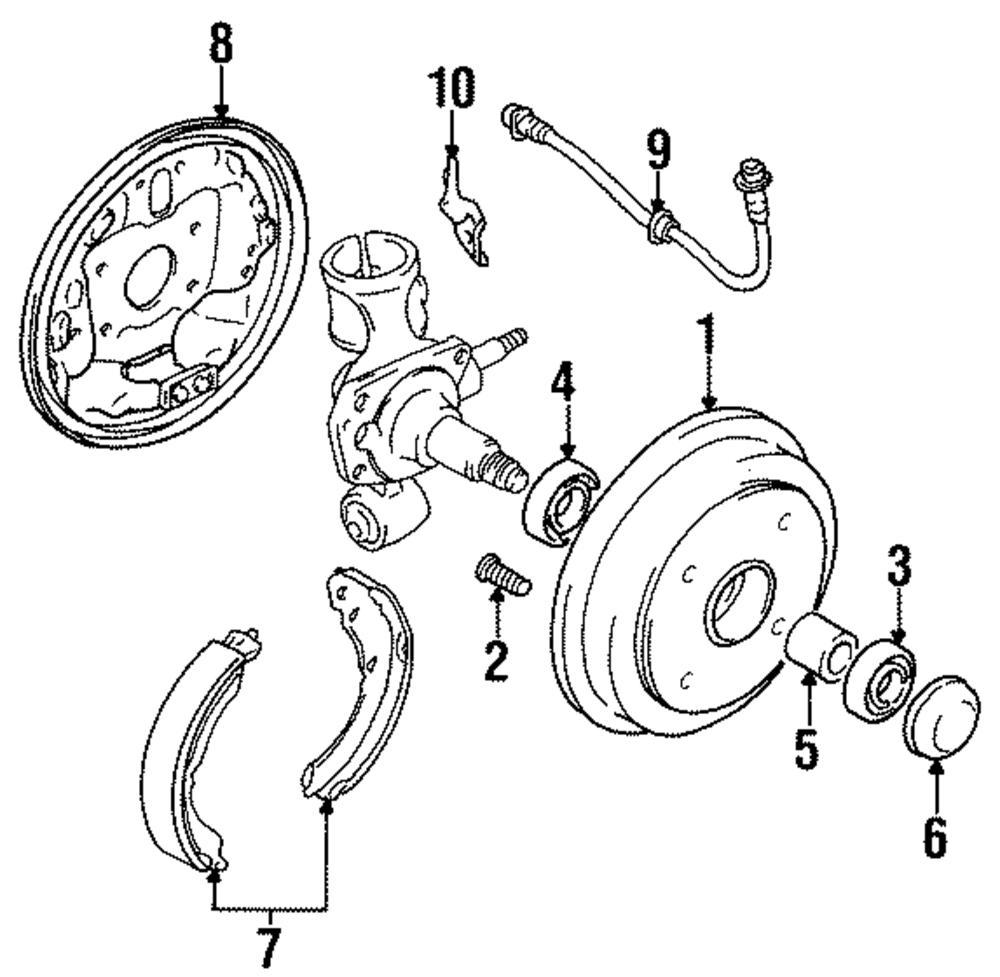 8
10
9
1
4
3
2
5
6
7