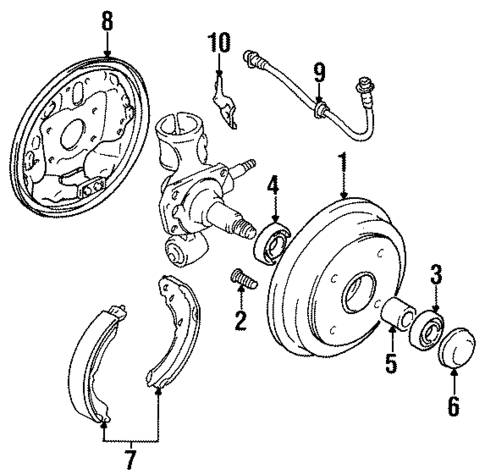 8
10
9
1
4
3
2
5
6
7