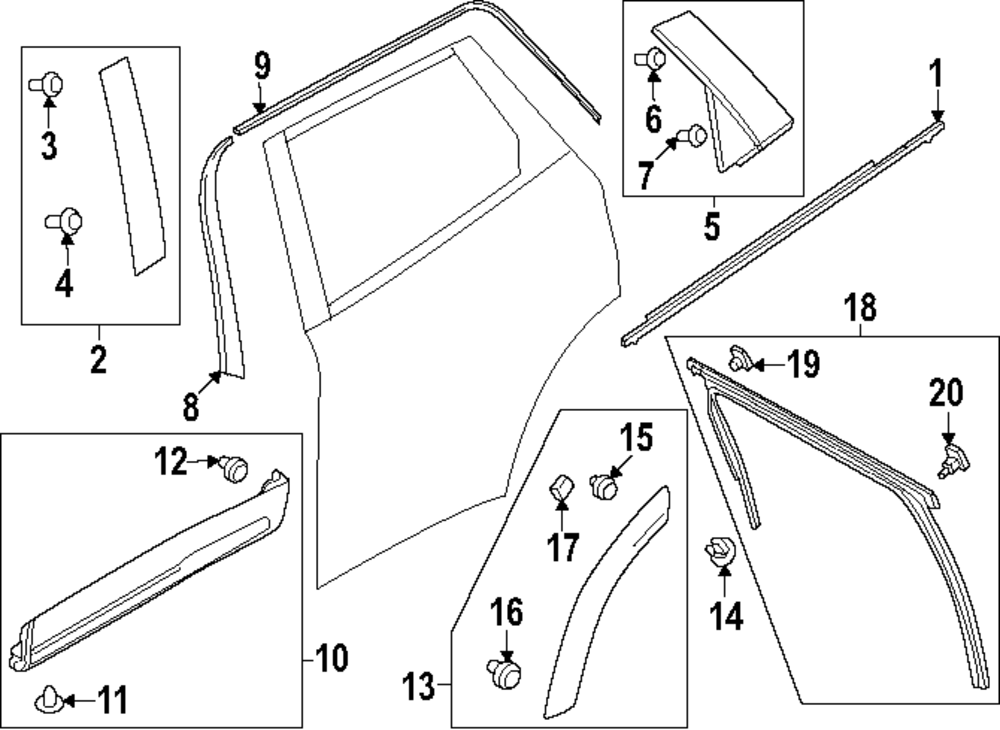 9
3
4
2
8
6
7
5
1
18
19
20
12
10
11
15
17
16
13
14