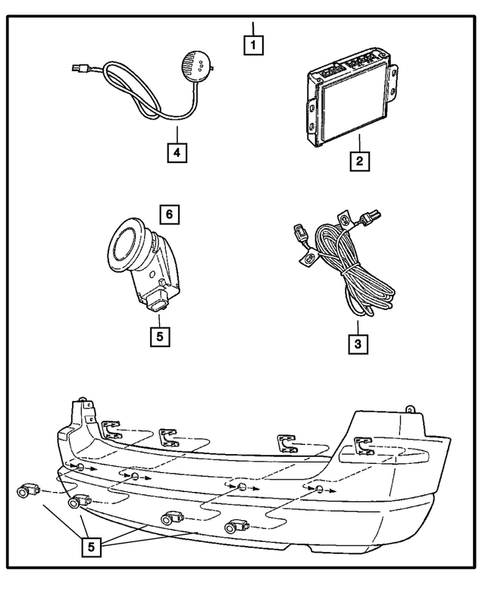 1
4
2
6
5
3
5