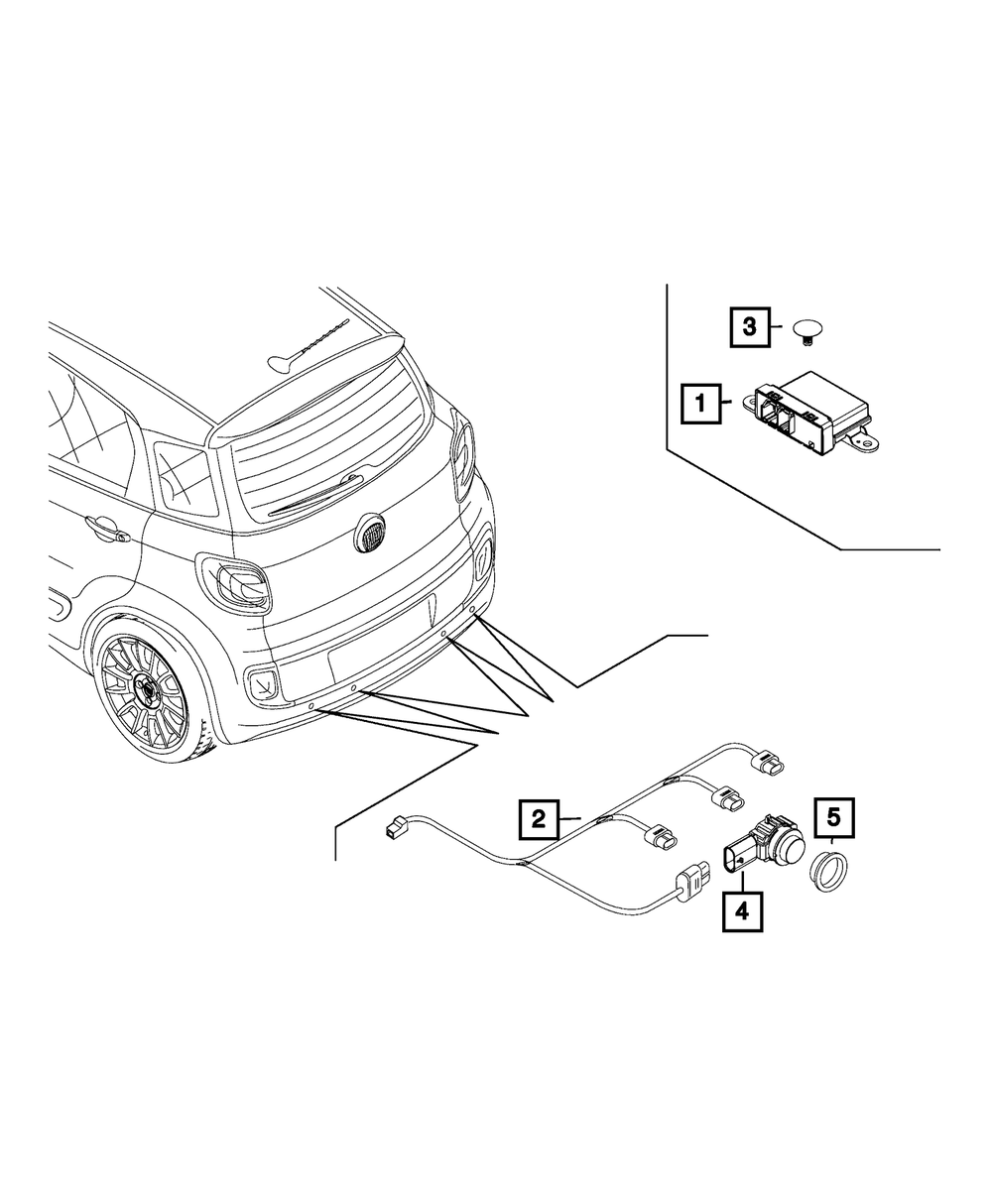 3
1
2
5
4