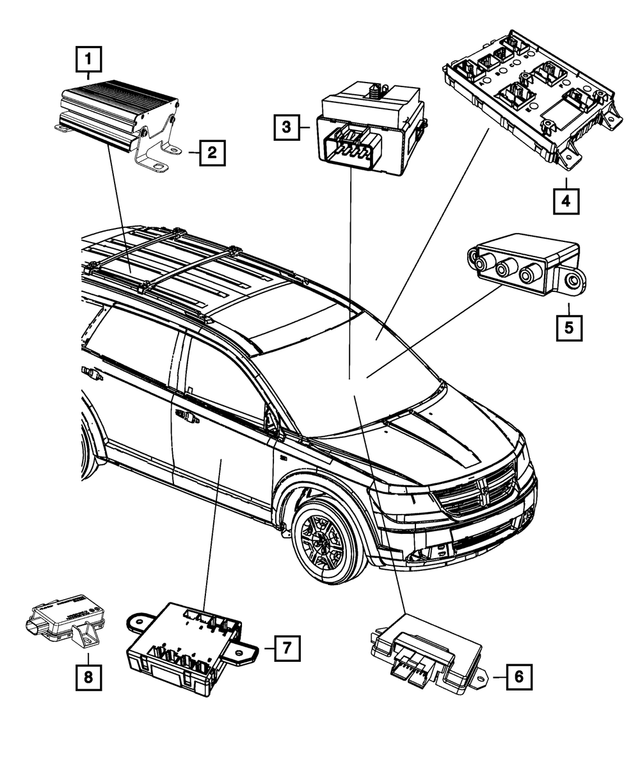 1
2
3
4
5
6
7
8