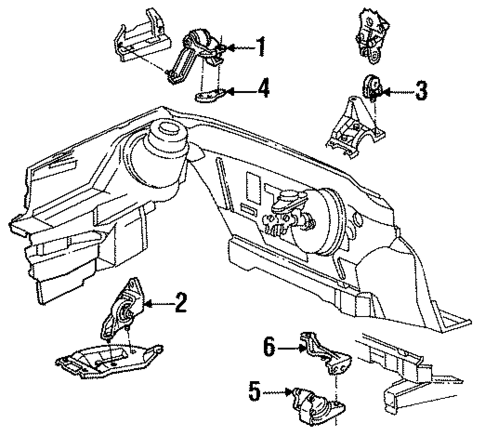 1
4
3
2
6
5