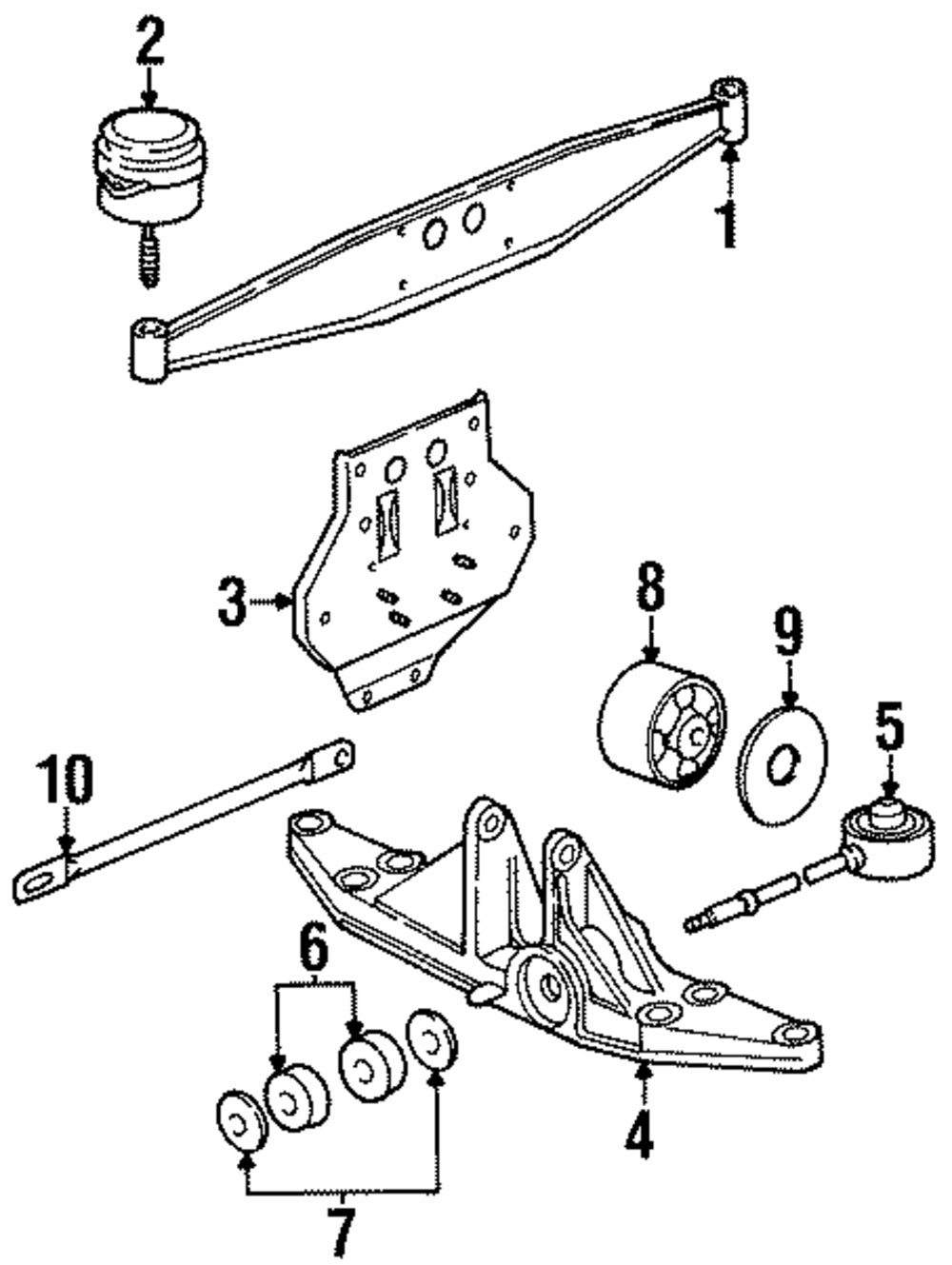 2
1
3
8
9
5
10
6
4
7