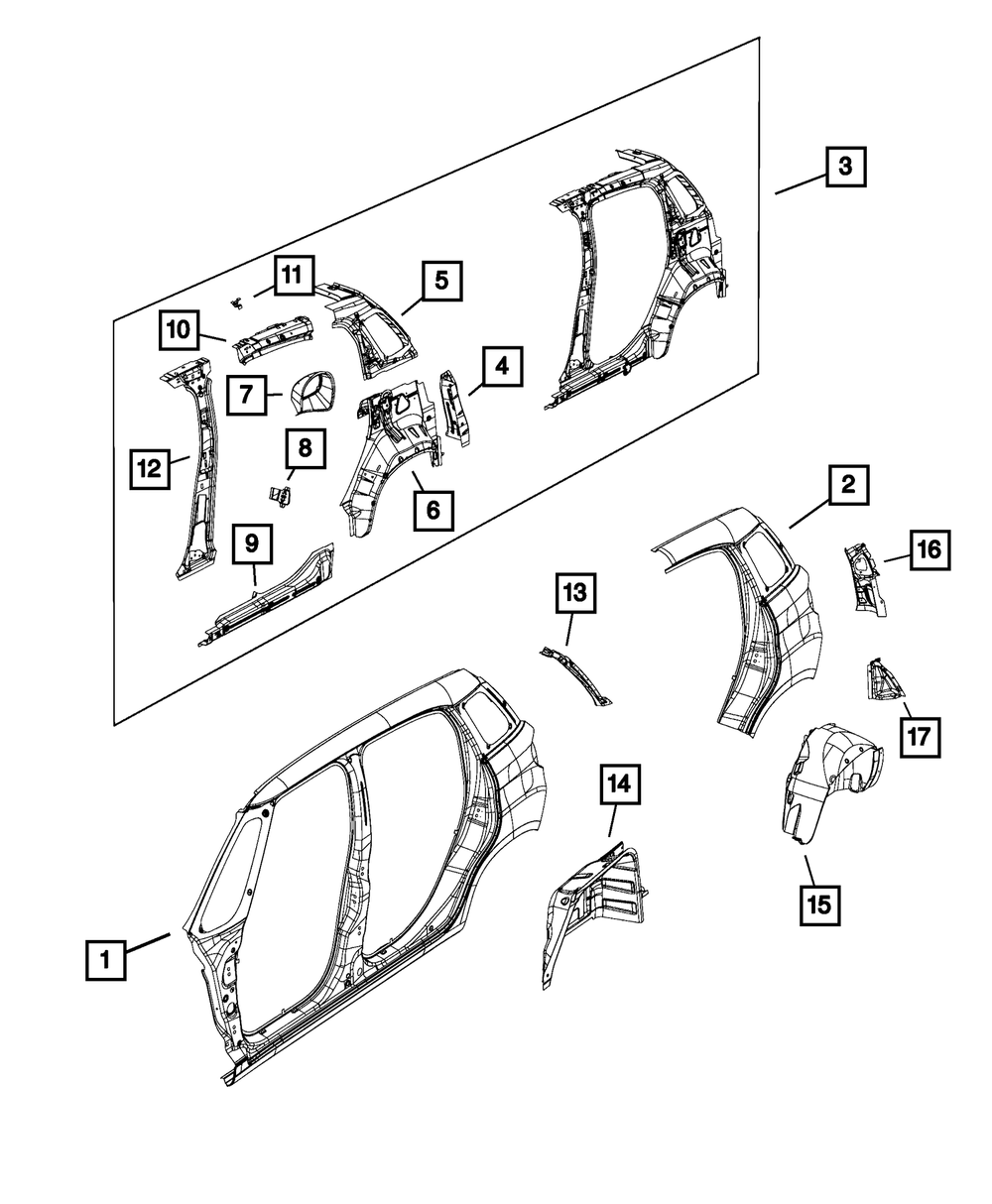 3
11
5
10
4
7
12
8
6
9
2
16
13
17
14
15
1