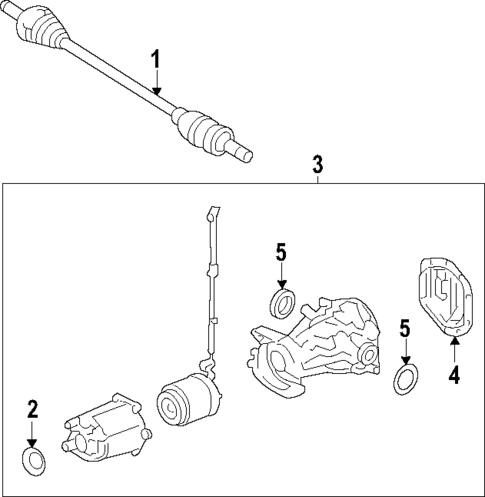 1
3
5
5
4
2