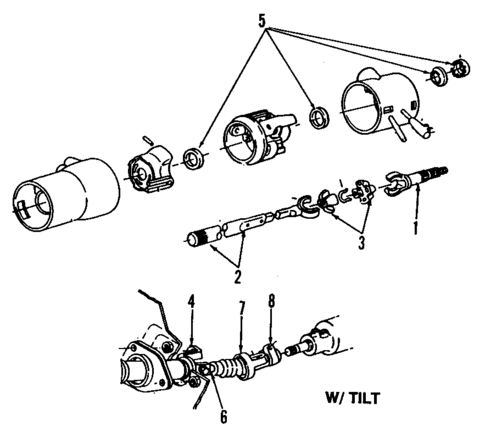 5
1
3
2
4
7
8
6
W/ TILT