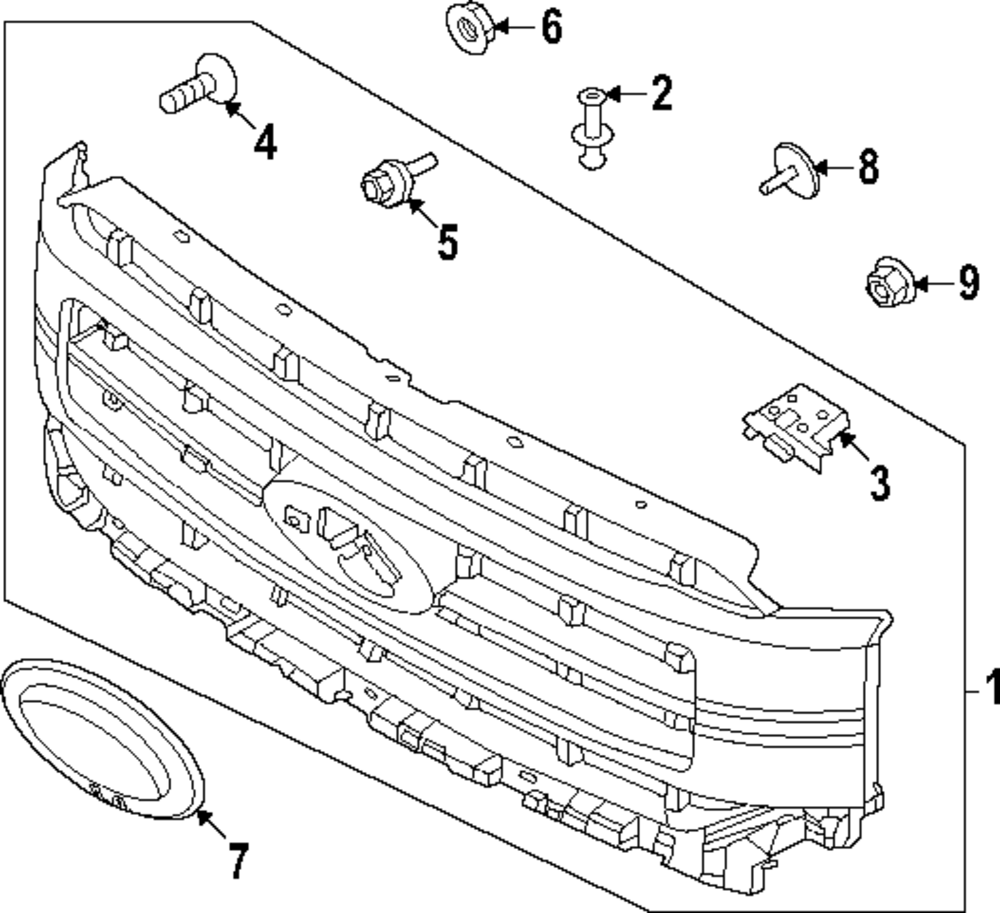 6
2
4
8
5
9
3
1
7