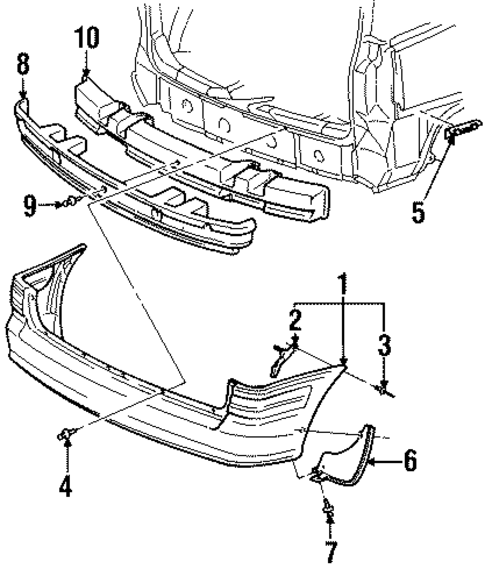 10
8
9
5
1
2
3
4
6
7