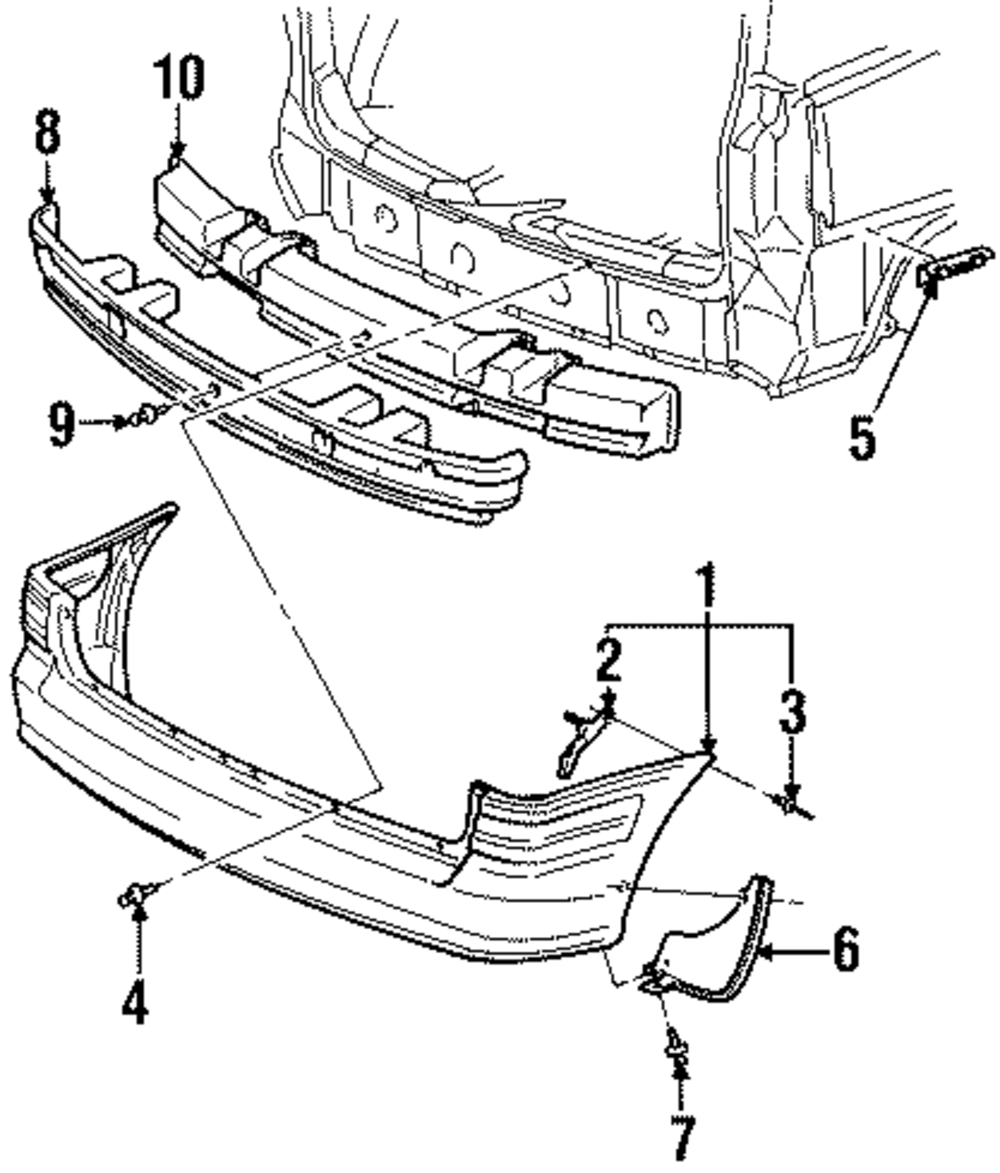 10
8
9
5
1
2
3
4
6
7