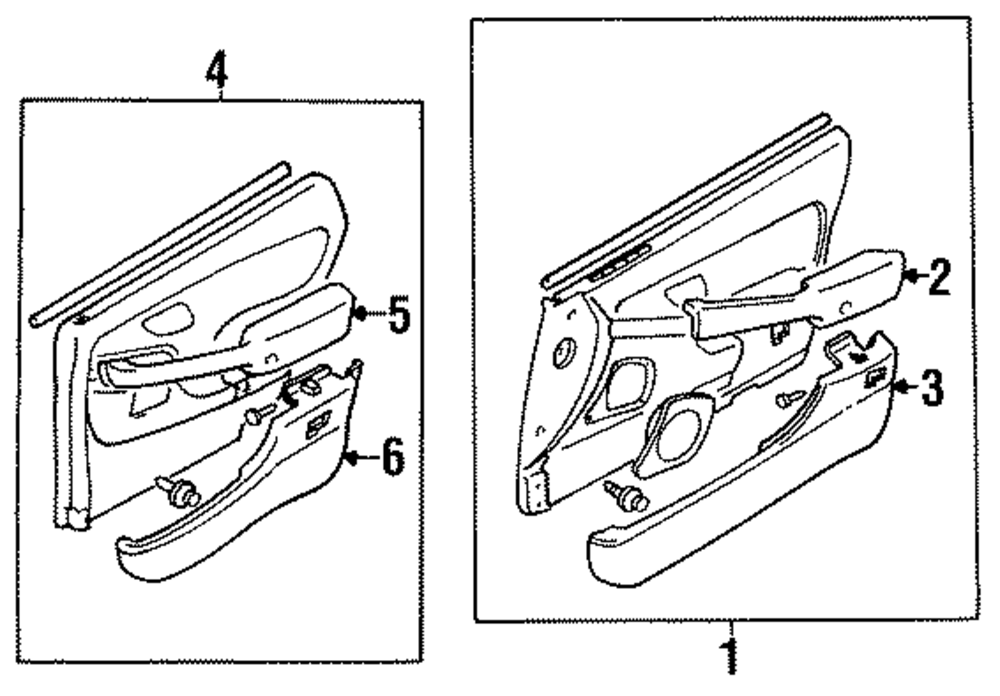 4
5
6
2
3
1