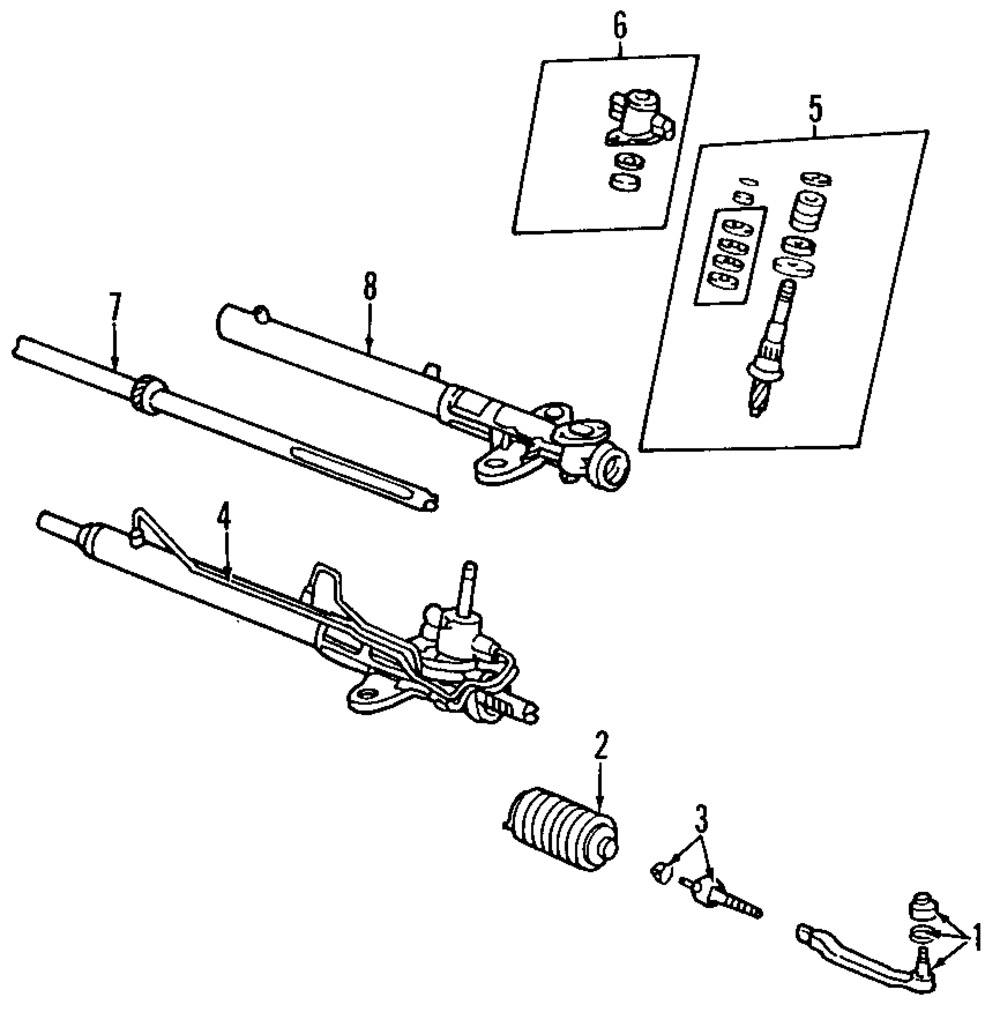 6
5
7
8
4
2
3
1