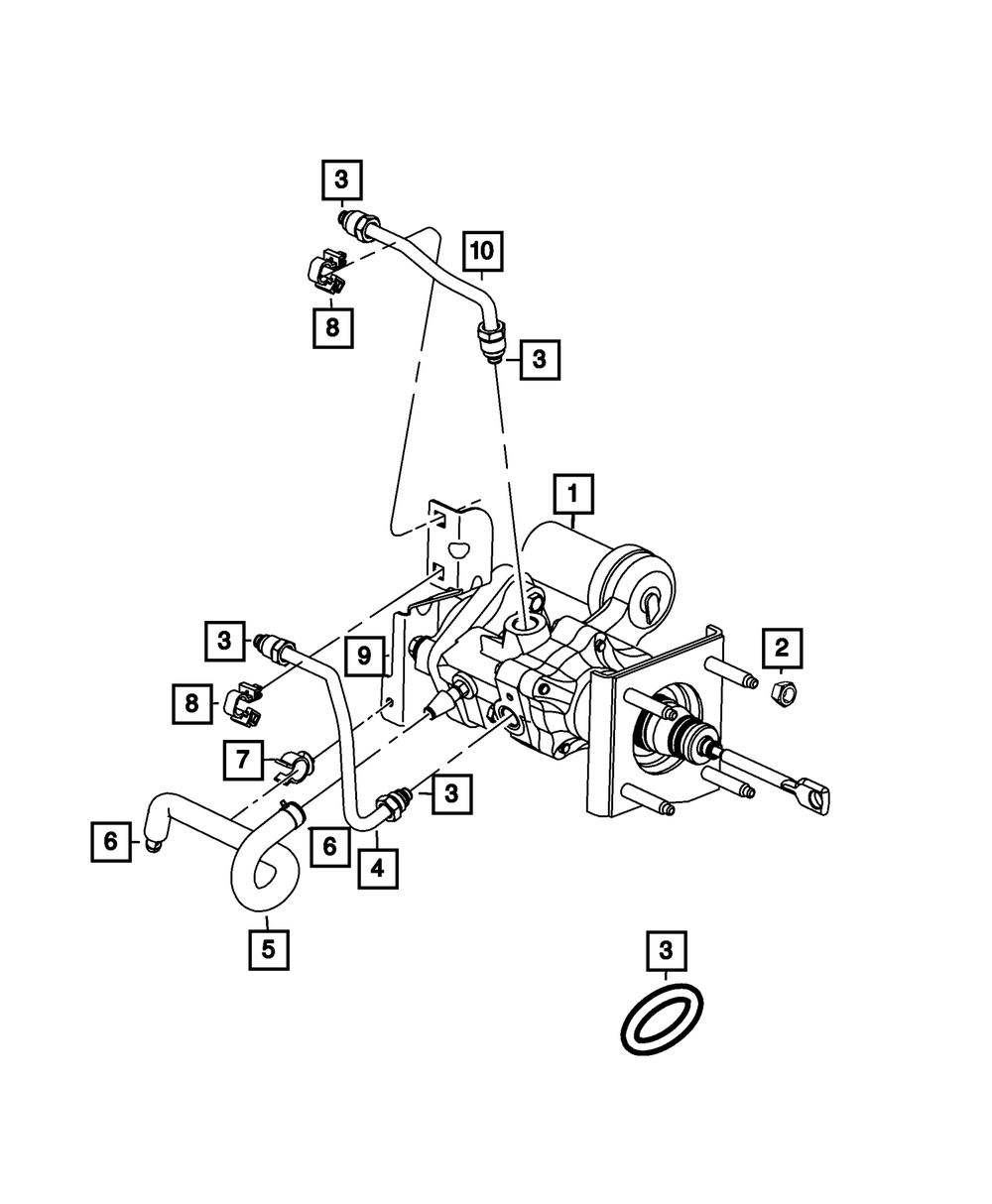 3
10
8
3
1
3
9
2
8
7
3
6
6
4
5
3