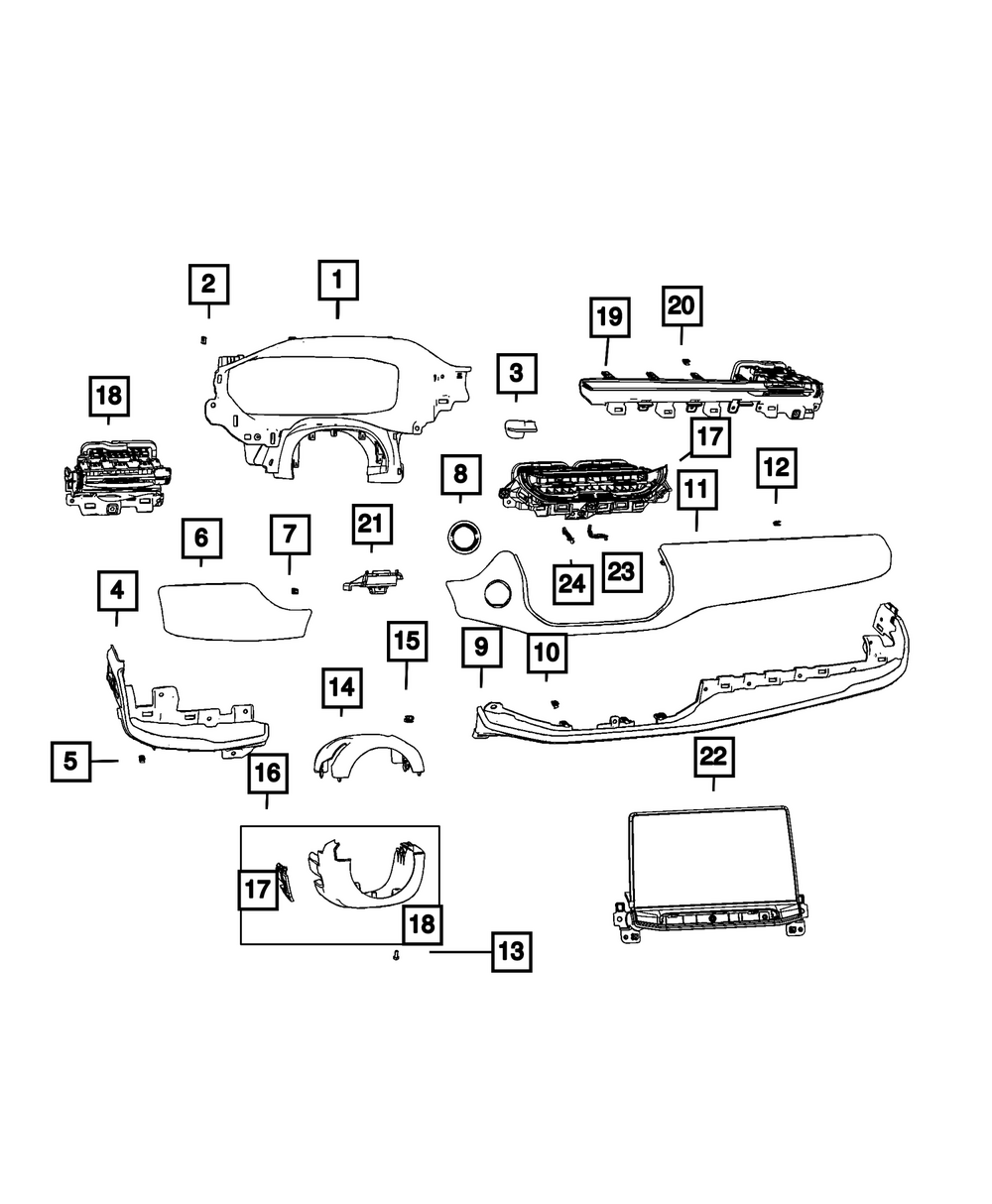 2
1
19
20
18
3
17
8
11
12
6
7
21
24
23
4
15
9
10
14
5
16
22
17
18
13