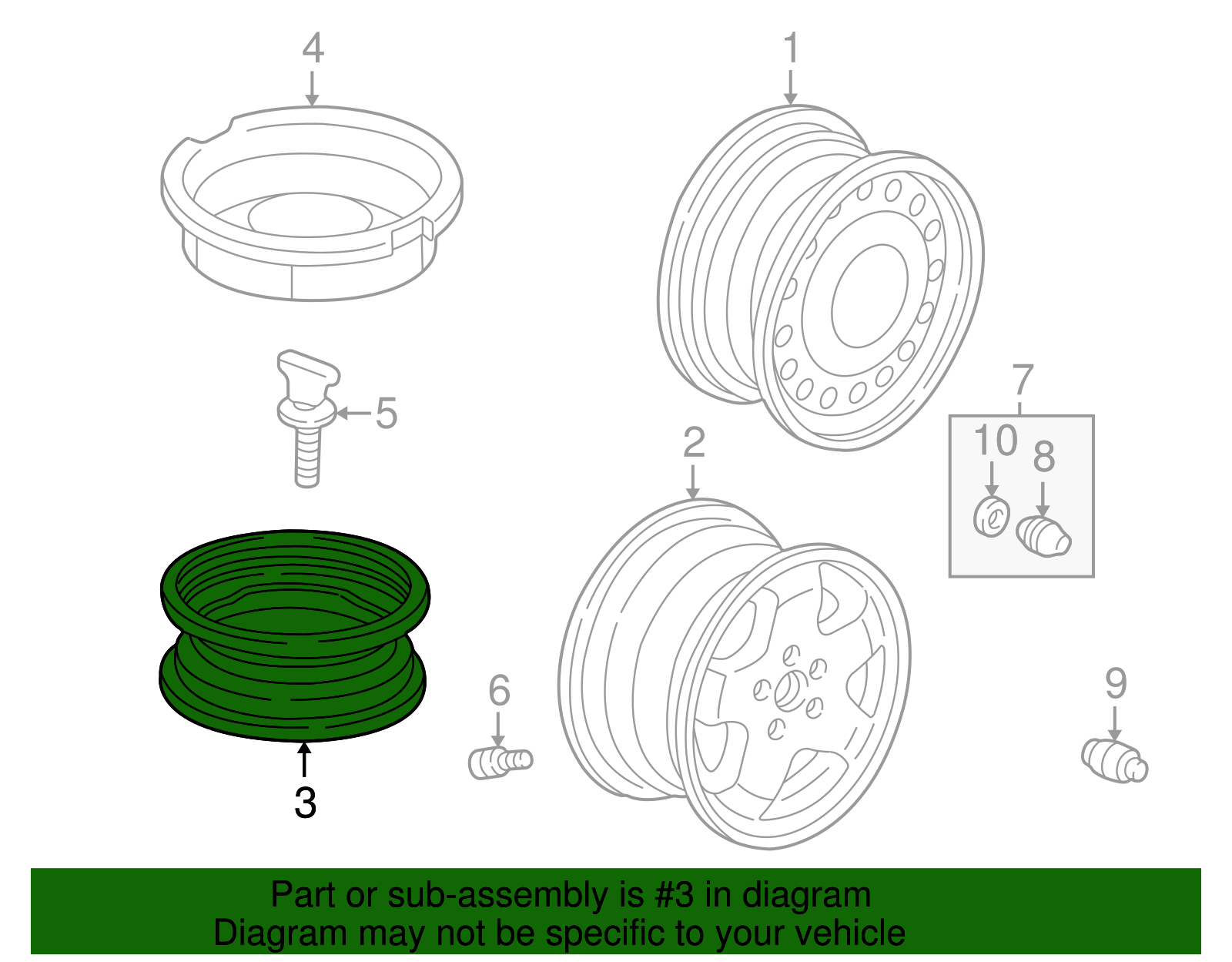 4
1
5
7
10
8
2
6
9
3

Part or sub-assembly is #3 in diagram
Diagram may not be specific to your vehicle