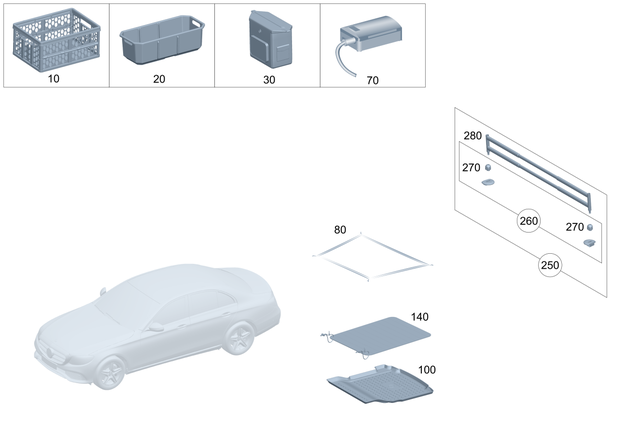 10
20
30
70
280
270
260
270
250
80
140
100