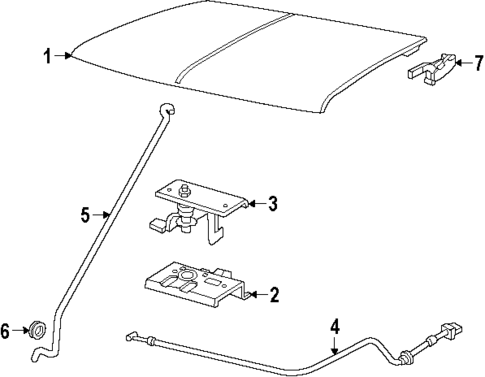 1
7
5
3
2
6
4