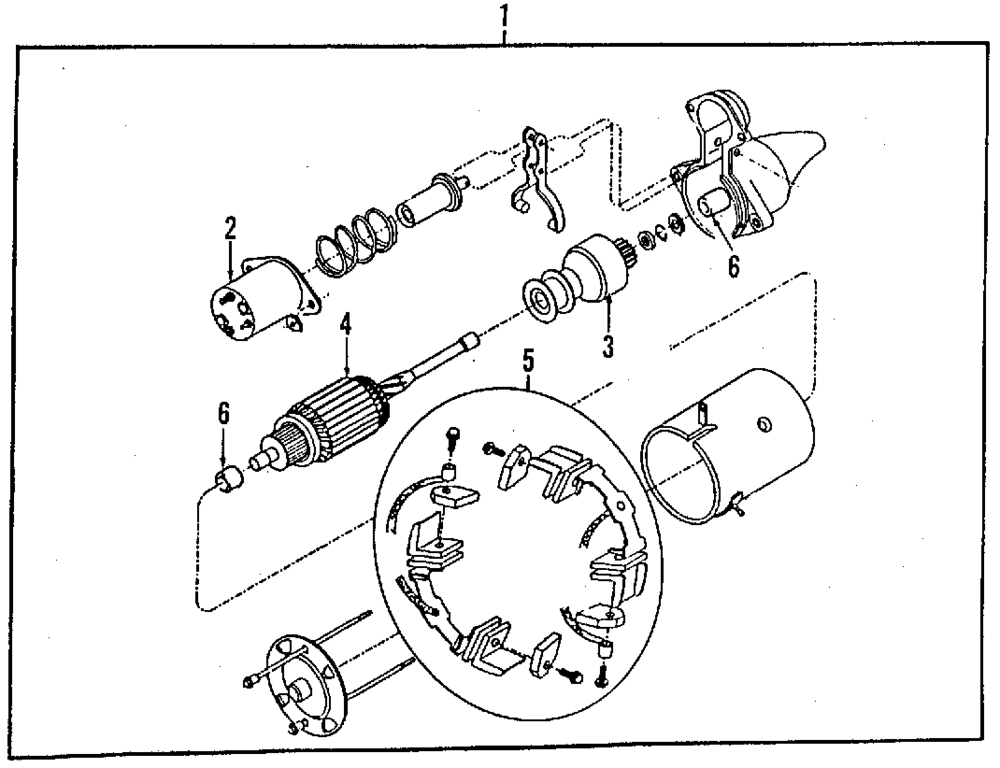 1
2
6
4
3
5
6